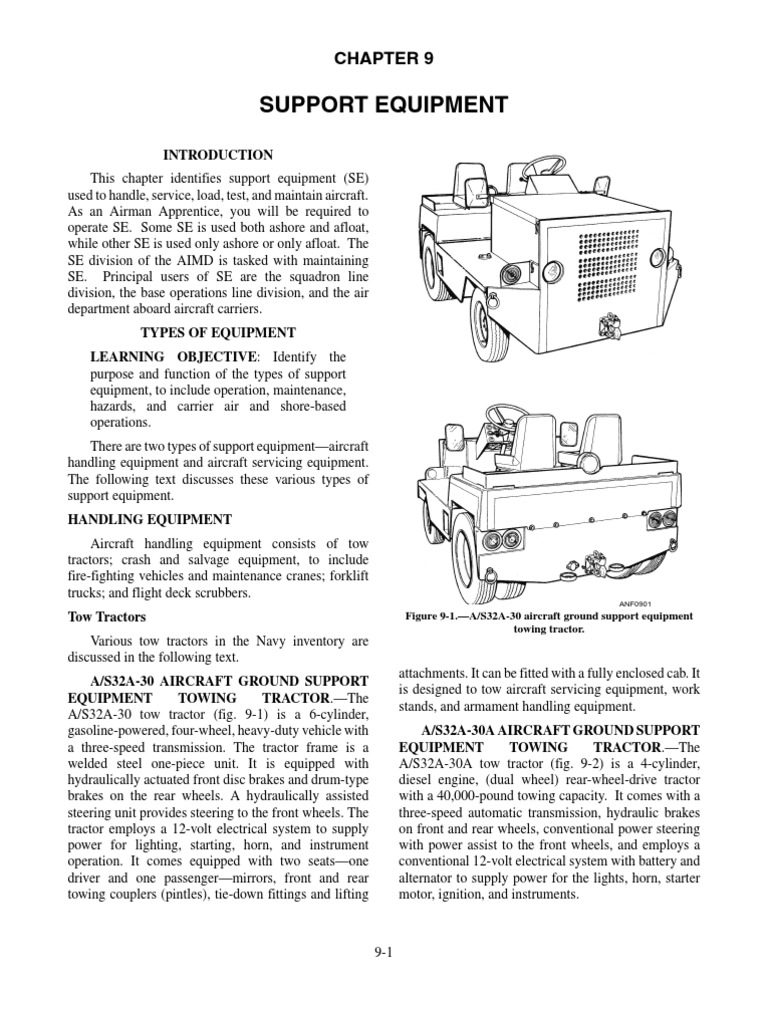 CHAPTER 9

SUPPORT EQUIPMENT

INTRODUCTION

This chapter identifies support equipment (SE) used to handle, service, load, test, and maintain aircraft. As an Airman Apprentice, you will be required to operate SE. Some SE is used both ashore and afloat, while other SE is used only ashore or only afloat. The SE division of the AIMD is tasked with maintaining SE. Principal users of SE are the squadron line division, the base operations line division, and the air department aboard aircraft carriers.

TYPES OF EQUIPMENT

LEARNING OBJECTIVE: Identify the purpose and function of the types of support equipment, to include operation, maintenance, hazards, and carrier air and shore-based operations.

There are two types of support equipment—aircraft handling equipment and aircraft servicing equipment. The following text discusses these various types of support equipment.

HANDLING EQUIPMENT

Aircraft handling equipment consists of tow tractors; crash and salvage equipment, to include fire-fighting vehicles and maintenance cranes; forklift trucks; and flight deck scrubbers.

Tow Tractors

Various tow tractors in the Navy inventory are discussed in the following text.

A/S32A-30 AIRCRAFT GROUND SUPPORT EQUIPMENT TOWING TRACTOR.—The A/S32A-30 tow tractor (fig. 9-1) is a 6-cylinder, gasoline-powered, four-wheel, heavy-duty vehicle with a three-speed transmission. The tractor frame is a welded steel one-piece unit. It is equipped with hydraulically actuated front disc brakes and drum-type brakes on the rear wheels. A hydraulically assisted steering unit provides steering to the front wheels. The tractor employs a 12-volt electrical system to supply power for lighting, starting, horn, and instrument operation. It comes equipped with two seats—one driver and one passenger—mirrors, front and rear towing couplers (pintles), tie-down fittings and lifting

ANF0901

Figure 9-1.—A/S32A-30 aircraft ground support equipment towing tractor.

attachments. It can be fitted with a fully enclosed cab. It is designed to tow aircraft servicing equipment, work stands, and armament handling equipment.

A/S32A-30A AIRCRAFT GROUND SUPPORT EQUIPMENT TOWING TRACTOR.—The A/S32A-30A tow tractor (fig. 9-2) is a 4-cylinder, diesel engine, (dual wheel) rear-wheel-drive tractor with a 40,000-pound towing capacity. It comes with a three-speed automatic transmission, hydraulic brakes on front and rear wheels, conventional power steering with power assist to the front wheels, and employs a conventional 12-volt electrical system with battery and alternator to supply power for the lights, horn, starter motor, ignition, and instruments.

9-1