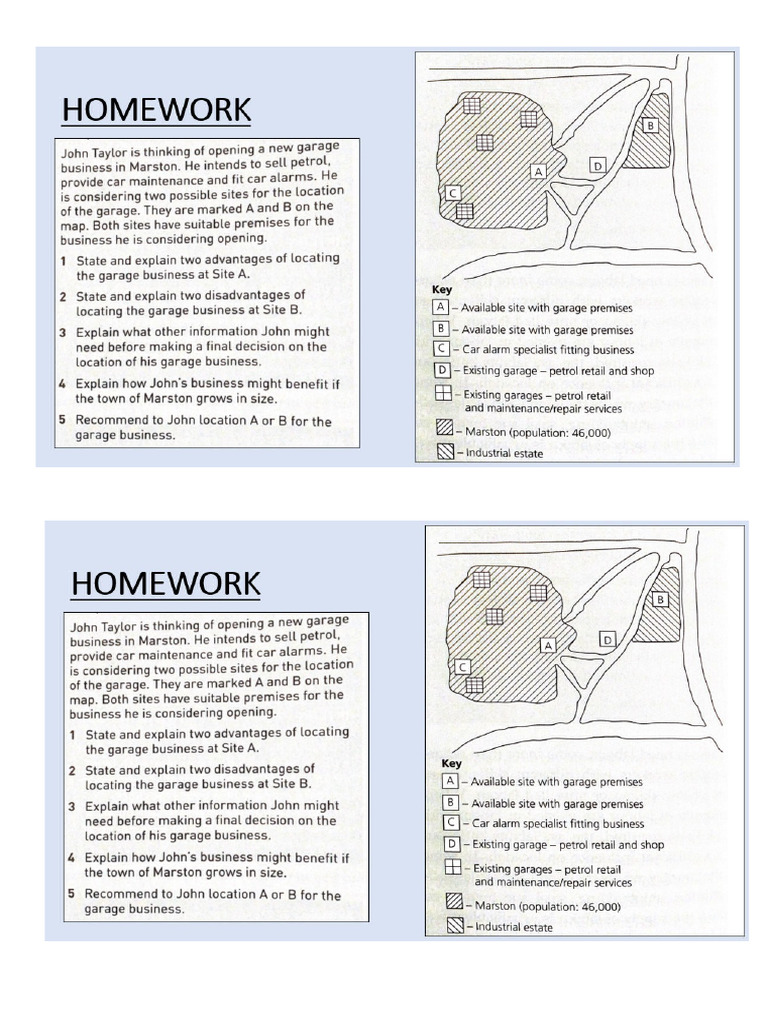 HOMEWORK

John Taylor is thinking of opening a new garage business in Marston. He intends to sell petrol, provide car maintenance and fit car alarms. He is considering two possible sites for the location of the garage. They are marked A and B on the map. Both sites have suitable premises for the business he is considering opening.

1 State and explain two advantages of locating the garage business at Site A.

2 State and explain two disadvantages of locating the garage business at Site B.

3 Explain what other information John might need before making a final decision on the location of his garage business.

4 Explain how John's business might benefit if the town of Marston grows in size.

5 Recommend to John location A or B for the garage business.

B
A
D
C

Key
A – Available site with garage premises
B – Available site with garage premises
C – Car alarm specialist fitting business
D – Existing garage – petrol retail and shop
– Existing garages – petrol retail and maintenance/repair services
– Marston (population: 46,000)
– Industrial estate

HOMEWORK

John Taylor is thinking of opening a new garage business in Marston. He intends to sell petrol, provide car maintenance and fit car alarms. He is considering two possible sites for the location of the garage. They are marked A and B on the map. Both sites have suitable premises for the business he is considering opening.

1 State and explain two advantages of locating the garage business at Site A.

2 State and explain two disadvantages of locating the garage business at Site B.

3 Explain what other information John might need before making a final decision on the location of his garage business.

4 Explain how John's business might benefit if the town of Marston grows in size.

5 Recommend to John location A or B for the garage business.

B
A
D
C

Key
A – Available site with garage premises
B – Available site with garage premises
C – Car alarm specialist fitting business
D – Existing garage – petrol retail and shop
– Existing garages – petrol retail and maintenance/repair services
– Marston (population: 46,000)
– Industrial estate