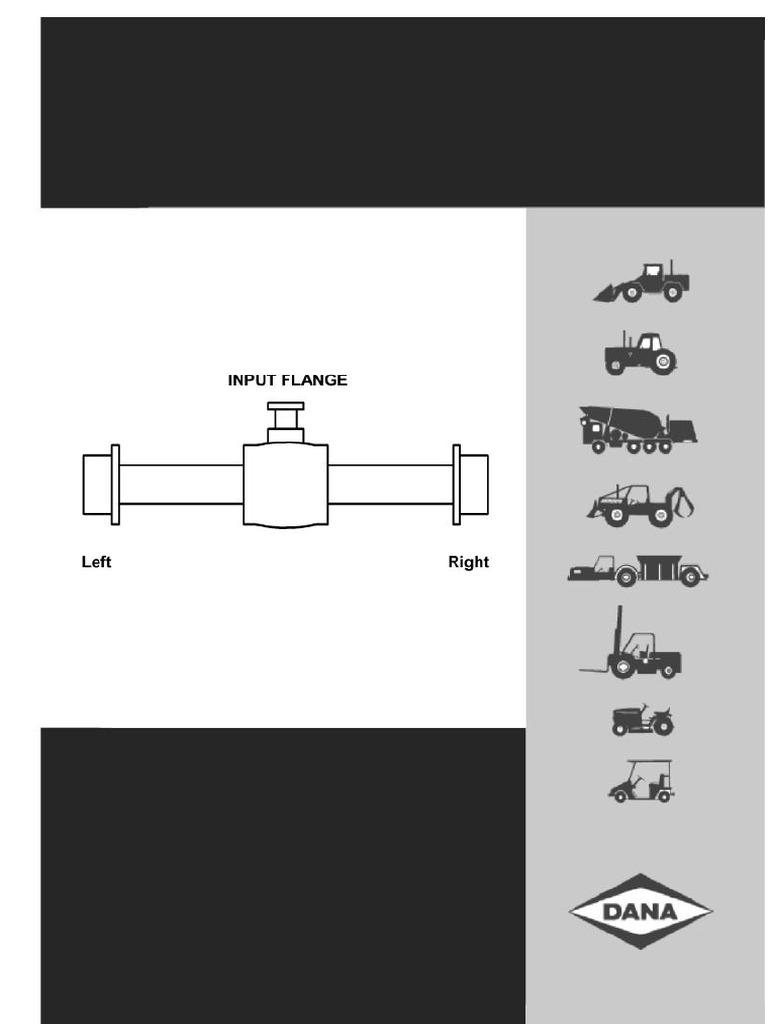 INPUT FLANGE

Left

Right

DANA