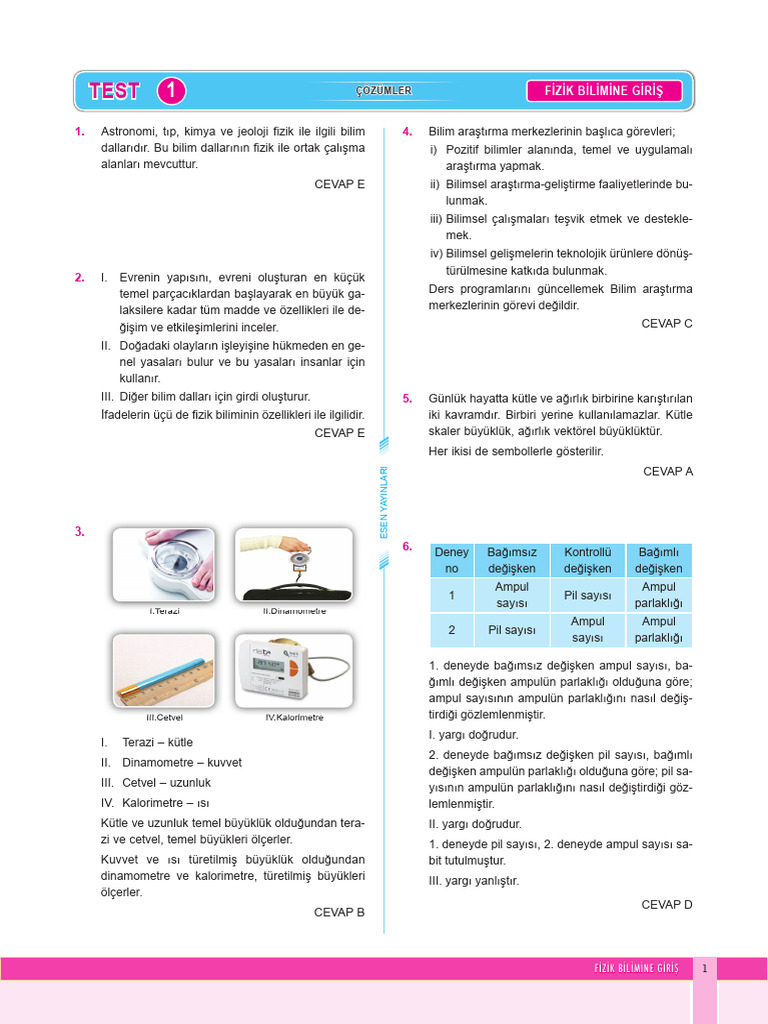 TEST 1 ÇÖZÜMLER FİZİK BİLİMİNE GİRİŞ

1. Astronomi, tıp, kimya ve jeoloji fizik ile ilgili bilim dallarıdır. Bu bilim dallarının fizik ile ortak çalışma alanları mevcuttur.

CEVAP E

2. I. Evrenin yapısını, evreni oluşturan en küçük temel parçacıklardan başlayarak en büyük galaksilere kadar tüm madde ve özellikleri ile değişim ve etkileşimlerini inceler.
II. Doğadaki olayların işleyişine hükmeden en genel yasaları bulur ve bu yasaları insanlar için kullanır.
III. Diğer bilim dalları için girdi oluşturur.
İfadelerin üçü de fizik biliminin özellikleri ile ilgilidir.

CEVAP E

3. I.Terazi II.Dinamometre III.Cetvel IV.Kalorimetre

I. Terazi – kütle
II. Dinamometre – kuvvet
III. Cetvel – uzunluk
IV. Kalorimetre – ısı
Kütle ve uzunluk temel büyüklük olduğundan terazi ve cetvel, temel büyükleri ölçerler.
Kuvvet ve ısı türetilmiş büyüklük olduğundan dinamometre ve kalorimetre, türetilmiş büyükleri ölçerler.

CEVAP B

ESEN YAYINLARI

4. Bilim araştırma merkezlerinin başlıca görevleri;
i) Pozitif bilimler alanında, temel ve uygulamalı araştırma yapmak.
ii) Bilimsel araştırma-geliştirme faaliyetlerinde bulunmak.
iii) Bilimsel çalışmaları teşvik etmek ve desteklemek.
iv) Bilimsel gelişmelerin teknolojik ürünlere dönüştürülmesine katkıda bulunmak.
Ders programlarını güncellemek Bilim araştırma merkezlerinin görevi değildir.

CEVAP C

5. Günlük hayatta kütle ve ağırlık birbirine karıştırılan iki kavramdır. Birbiri yerine kullanılamazlar. Kütle skaler büyüklük, ağırlık vektörel büyüklüktür.
Her ikisi de sembollerle gösterilir.

CEVAP A

6.

| Deney no | Bağımsız değişken | Kontrollü değişken | Bağımlı değişken |
|---|---|---|---|
| 1 | Ampul sayısı | Pil sayısı | Ampul parlaklığı |
| 2 | Pil sayısı | Ampul sayısı | Ampul parlaklığı |

1. deneyde bağımsız değişken ampul sayısı, bağımlı değişken ampulün parlaklığı olduğuna göre; ampul sayısının ampulün parlaklığını nasıl değiştirdiği gözlemlenmiştir.
I. yargı doğrudur.
2. deneyde bağımsız değişken pil sayısı, bağımlı değişken ampulün parlaklığı olduğuna göre; pil sayısının ampulün parlaklığını nasıl değiştirdiği gözlemlenmiştir.
II. yargı doğrudur.
1. deneyde pil sayısı, 2. deneyde ampul sayısı sabit tutulmuştur.
III. yargı yanlıştır.

CEVAP D

FİZİK BİLİMİNE GİRİŞ 1