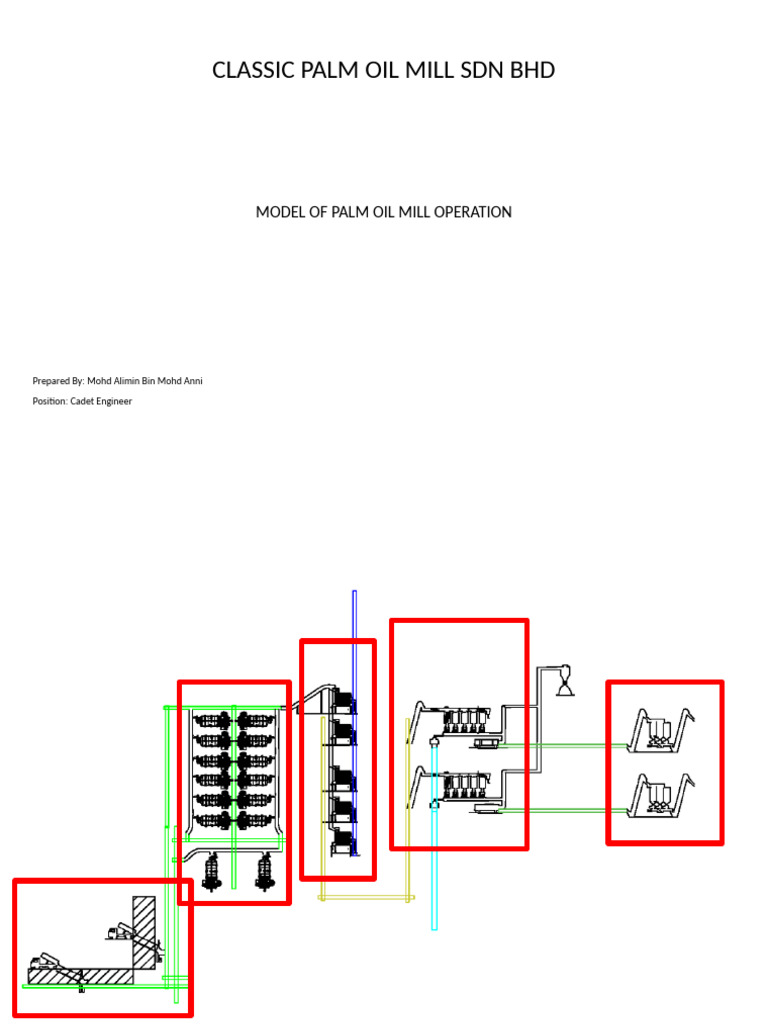 CLASSIC PALM OIL MILL SDN BHD

MODEL OF PALM OIL MILL OPERATION

Prepared By: Mohd Alimin Bin Mohd Anni

Position: Cadet Engineer