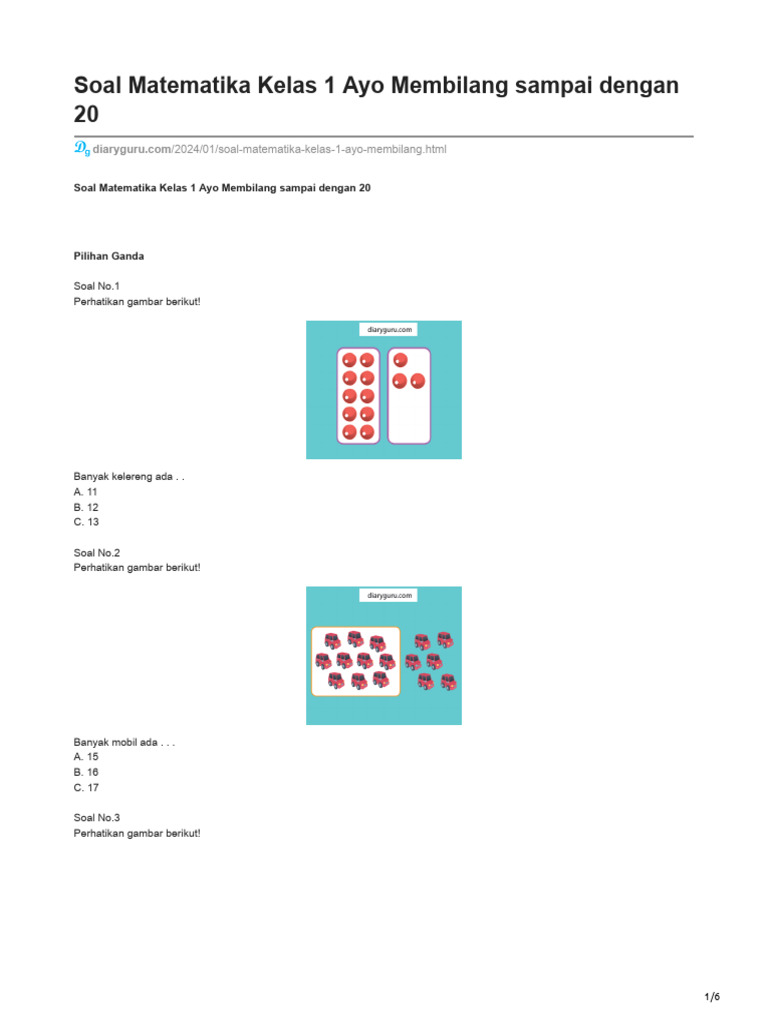 Soal Matematika Kelas 1 Ayo Membilang sampai dengan 20

diaryguru.com/2024/01/soal-matematika-kelas-1-ayo-membilang.html

Soal Matematika Kelas 1 Ayo Membilang sampai dengan 20

Pilihan Ganda

Soal No.1
Perhatikan gambar berikut!

diaryguru.com

Banyak kelereng ada . .
A. 11
B. 12
C. 13

Soal No.2
Perhatikan gambar berikut!

diaryguru.com

Banyak mobil ada . . .
A. 15
B. 16
C. 17

Soal No.3
Perhatikan gambar berikut!

1/6