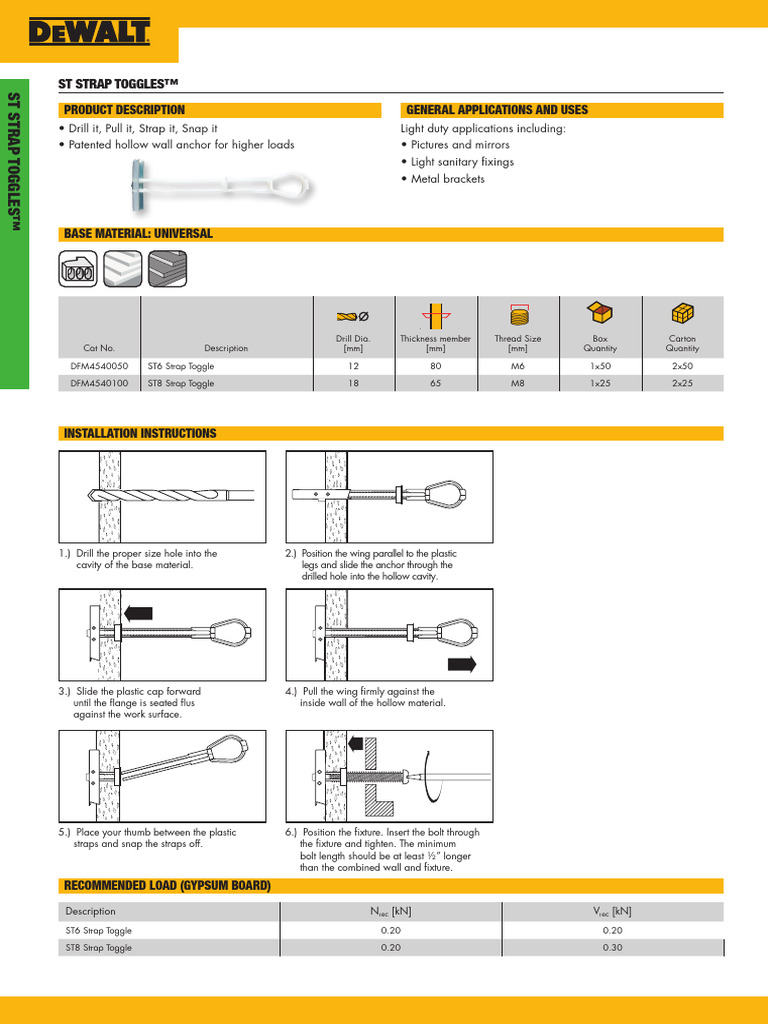 DEWALT

ST STRAP TOGGLES™

ST STRAP TOGGLES™

PRODUCT DESCRIPTION
• Drill it, Pull it, Strap it, Snap it
• Patented hollow wall anchor for higher loads

GENERAL APPLICATIONS AND USES
Light duty applications including:
• Pictures and mirrors
• Light sanitary fixings
• Metal brackets

BASE MATERIAL: UNIVERSAL

| Cat No. | Description | Drill Dia. [mm] | Thickness member [mm] | Thread Size [mm] | Box Quantity | Carton Quantity |
|---|---|---|---|---|---|---|
| DFM4540050 | ST6 Strap Toggle | 12 | 80 | M6 | 1x50 | 2x50 |
| DFM4540100 | ST8 Strap Toggle | 18 | 65 | M8 | 1x25 | 2x25 |

INSTALLATION INSTRUCTIONS

1.) Drill the proper size hole into the cavity of the base material.

2.) Position the wing parallel to the plastic legs and slide the anchor through the drilled hole into the hollow cavity.

3.) Slide the plastic cap forward until the flange is seated flus against the work surface.

4.) Pull the wing firmly against the inside wall of the hollow material.

5.) Place your thumb between the plastic straps and snap the straps off.

6.) Position the fixture. Insert the bolt through the fixture and tighten. The minimum bolt length should be at least ½" longer than the combined wall and fixture.

RECOMMENDED LOAD (GYPSUM BOARD)

| Description | $N_{rec}$ [kN] | $V_{rec}$ [kN] |
|---|---|---|
| ST6 Strap Toggle | 0.20 | 0.20 |
| ST8 Strap Toggle | 0.20 | 0.30 |