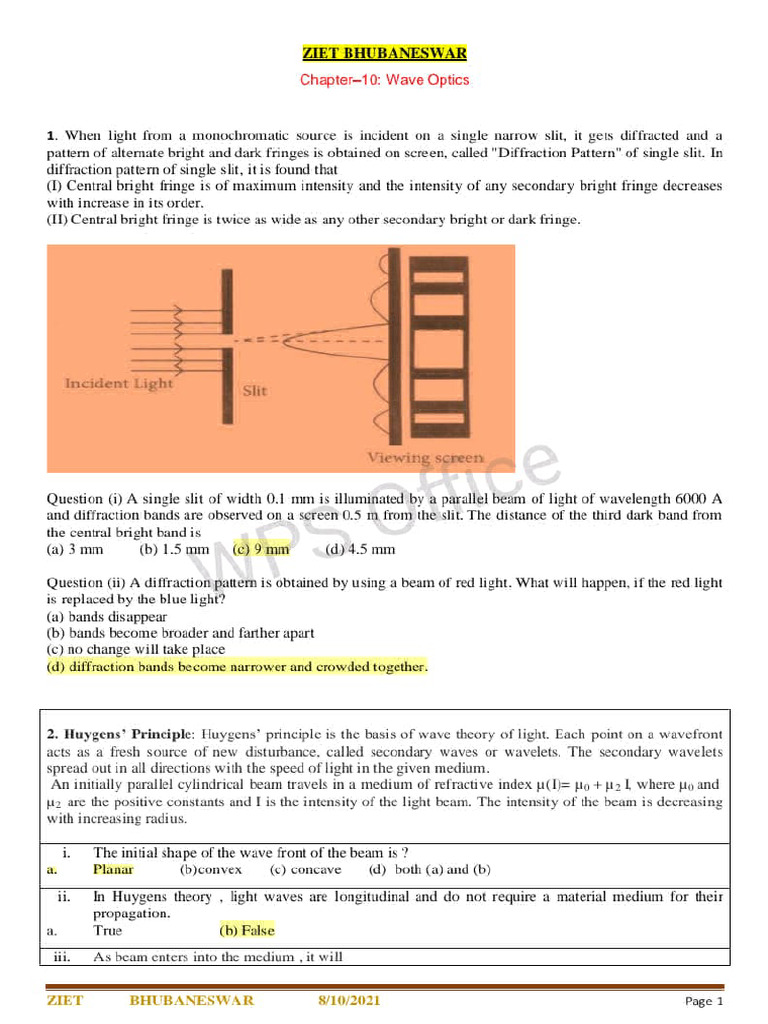 ZIET BHUBANESWAR

Chapter–10: Wave Optics

1. When light from a monochromatic source is incident on a single narrow slit, it gets diffracted and a pattern of alternate bright and dark fringes is obtained on screen, called "Diffraction Pattern" of single slit. In diffraction pattern of single slit, it is found that
(I) Central bright fringe is of maximum intensity and the intensity of any secondary bright fringe decreases with increase in its order.
(II) Central bright fringe is twice as wide as any other secondary bright or dark fringe.

Incident Light
Slit
Viewing screen

WPS Office

Question (i) A single slit of width 0.1 mm is illuminated by a parallel beam of light of wavelength 6000 A and diffraction bands are observed on a screen 0.5 m from the slit. The distance of the third dark band from the central bright band is
(a) 3 mm (b) 1.5 mm (c) 9 mm (d) 4.5 mm

Question (ii) A diffraction pattern is obtained by using a beam of red light. What will happen, if the red light is replaced by the blue light?
(a) bands disappear
(b) bands become broader and farther apart
(c) no change will take place
(d) diffraction bands become narrower and crowded together.

2. Huygens' Principle: Huygens' principle is the basis of wave theory of light. Each point on a wavefront acts as a fresh source of new disturbance, called secondary waves or wavelets. The secondary wavelets spread out in all directions with the speed of light in the given medium.
An initially parallel cylindrical beam travels in a medium of refractive index $\mu(I) = \mu_0 + \mu_2 I$, where $\mu_0$ and $\mu_2$ are the positive constants and I is the intensity of the light beam. The intensity of the beam is decreasing with increasing radius.

i. The initial shape of the wave front of the beam is ?
a. Planar (b)convex (c) concave (d) both (a) and (b)

ii. In Huygens theory , light waves are longitudinal and do not require a material medium for their propagation.
a. True (b) False

iii. As beam enters into the medium , it will

ZIET BHUBANESWAR 8/10/2021 Page 1