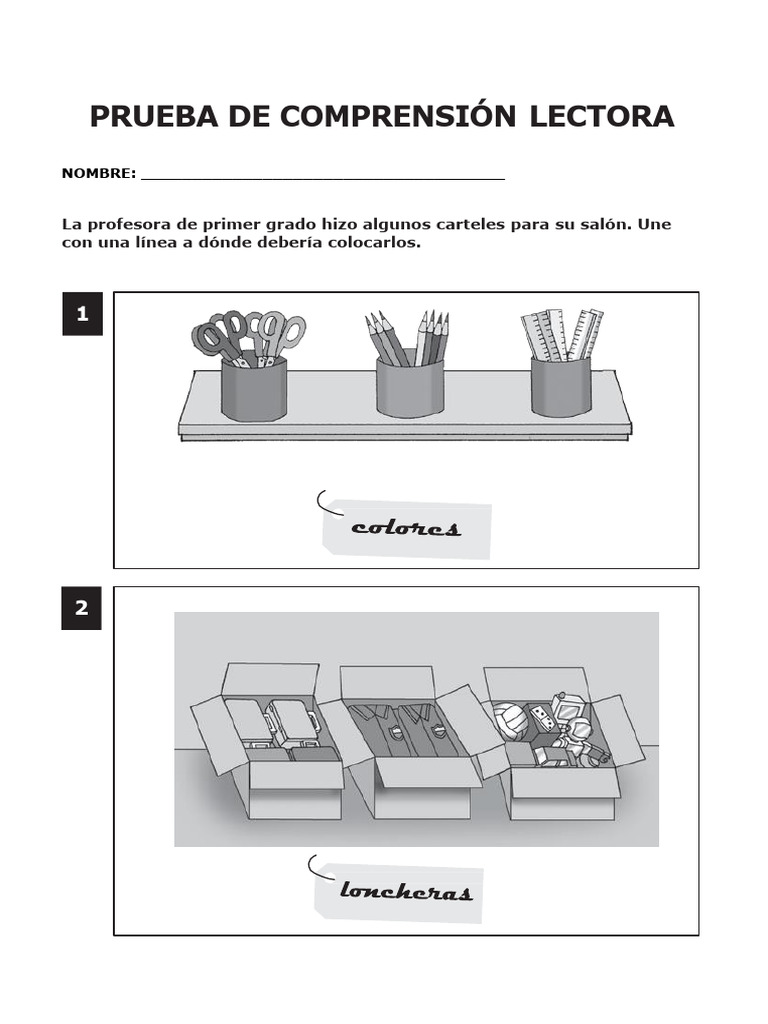 PRUEBA DE COMPRENSIÓN LECTORA

NOMBRE: ______________________________________

La profesora de primer grado hizo algunos carteles para su salón. Une con una línea a dónde debería colocarlos.

1

colores

2

loncheras