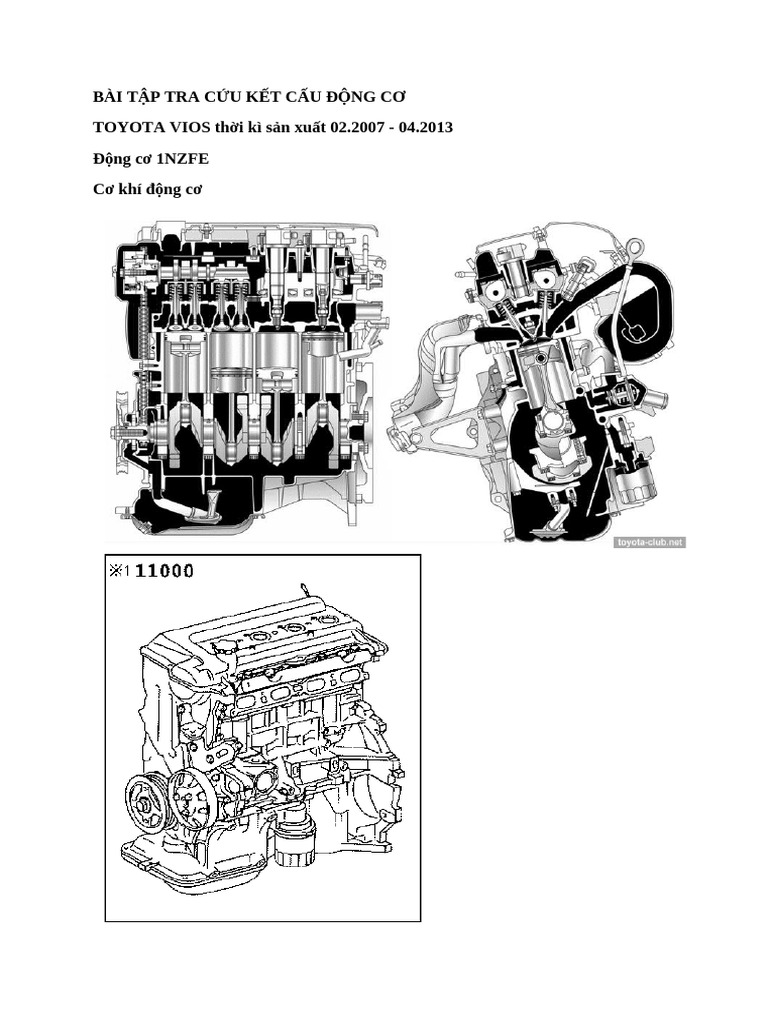 BÀI TẬP TRA CỨU KẾT CẤU ĐỘNG CƠ

TOYOTA VIOS thời kì sản xuất 02.2007 - 04.2013

Động cơ 1NZFE

Cơ khí động cơ

toyota-club.net

※1 11000