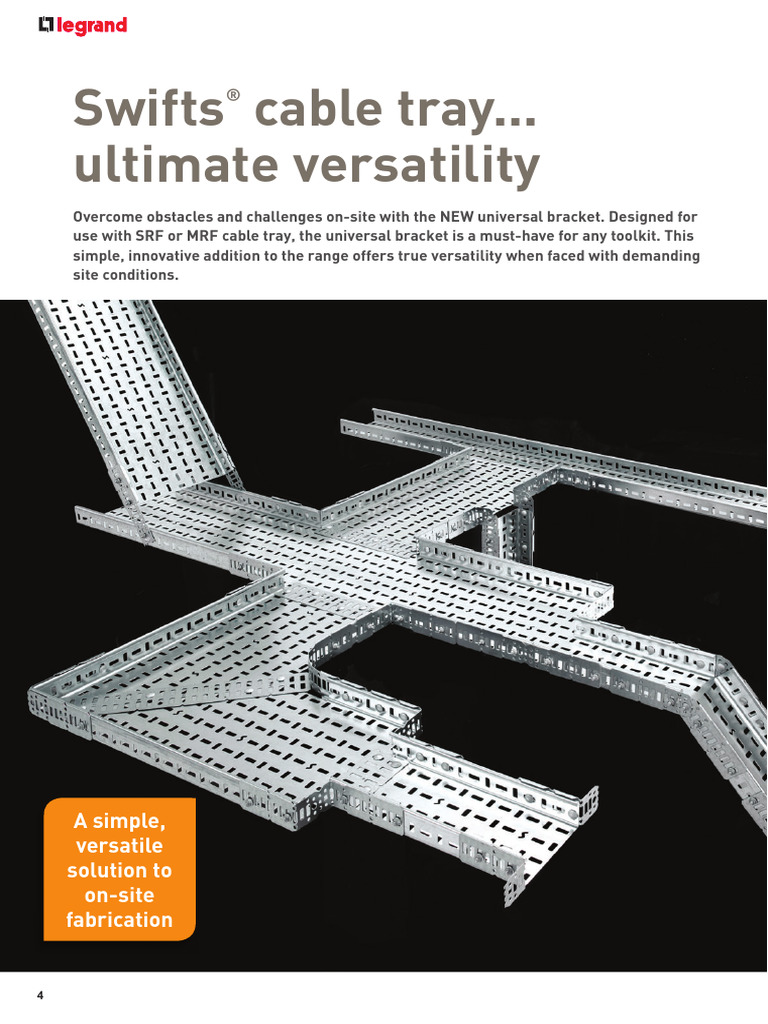 legrand

Swifts® cable tray... ultimate versatility

Overcome obstacles and challenges on-site with the NEW universal bracket. Designed for use with SRF or MRF cable tray, the universal bracket is a must-have for any toolkit. This simple, innovative addition to the range offers true versatility when faced with demanding site conditions.

A simple, versatile solution to on-site fabrication

4