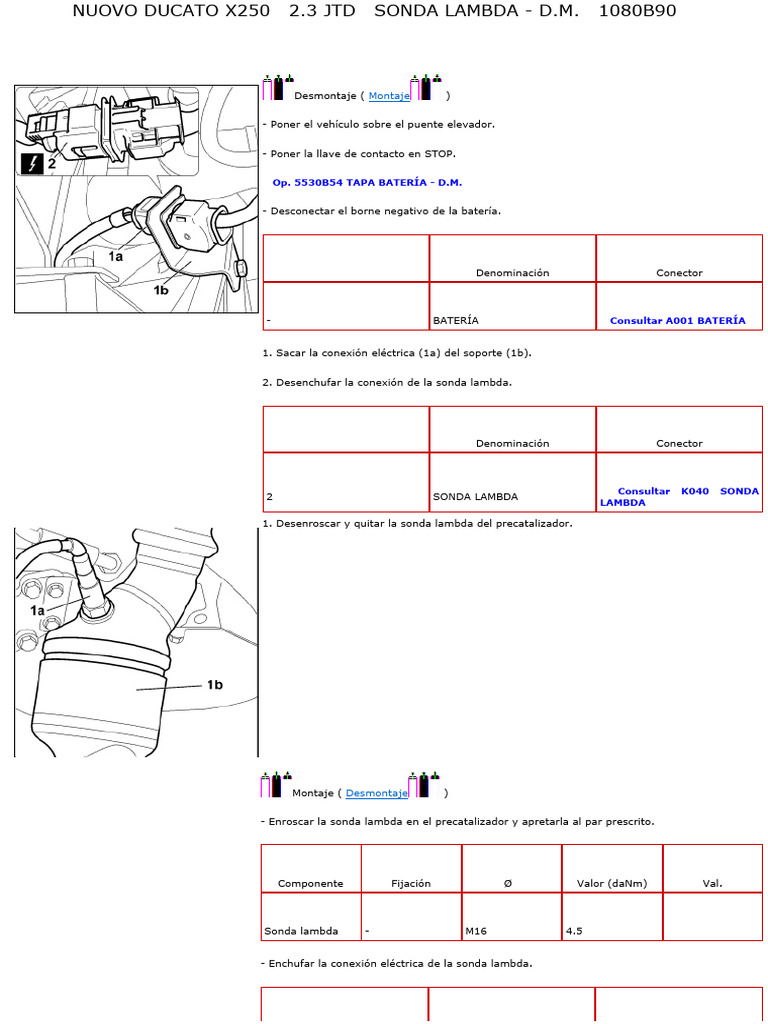 NUOVO DUCATO X250 2.3 JTD SONDA LAMBDA - D.M. 1080B90

2

1a

1b

Desmontaje ( Montaje )

- Poner el vehículo sobre el puente elevador.

- Poner la llave de contacto en STOP.

Op. 5530B54 TAPA BATERÍA - D.M.

- Desconectar el borne negativo de la batería.

| | Denominación | Conector |
|---|---|---|
| - | BATERÍA | Consultar A001 BATERÍA |

1. Sacar la conexión eléctrica (1a) del soporte (1b).

2. Desenchufar la conexión de la sonda lambda.

| | Denominación | Conector |
|---|---|---|
| 2 | SONDA LAMBDA | Consultar K040 SONDA LAMBDA |

1. Desenroscar y quitar la sonda lambda del precatalizador.

1a

1b

Montaje ( Desmontaje )

- Enroscar la sonda lambda en el precatalizador y apretarla al par prescrito.

| Componente | Fijación | Ø | Valor (daNm) | Val. |
|---|---|---|---|---|
| Sonda lambda | - | M16 | 4.5 | |

- Enchufar la conexión eléctrica de la sonda lambda.