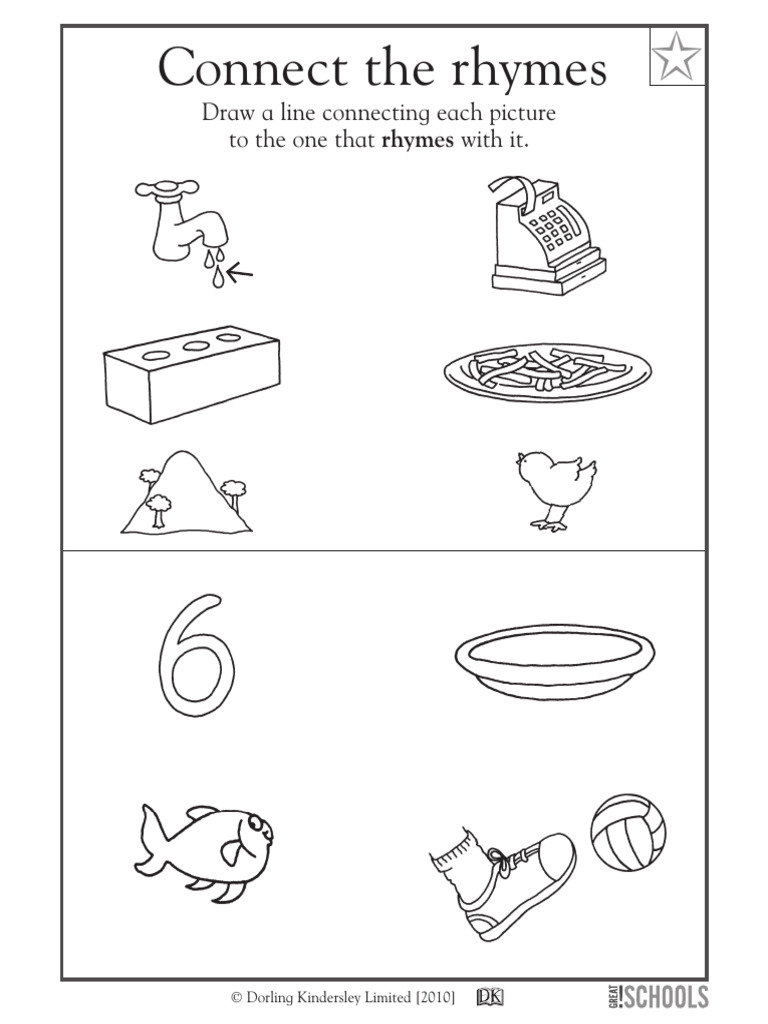 Connect the rhymes

Draw a line connecting each picture to the one that **rhymes** with it.

6

© Dorling Kindersley Limited [2010] DK GREAT!SCHOOLS