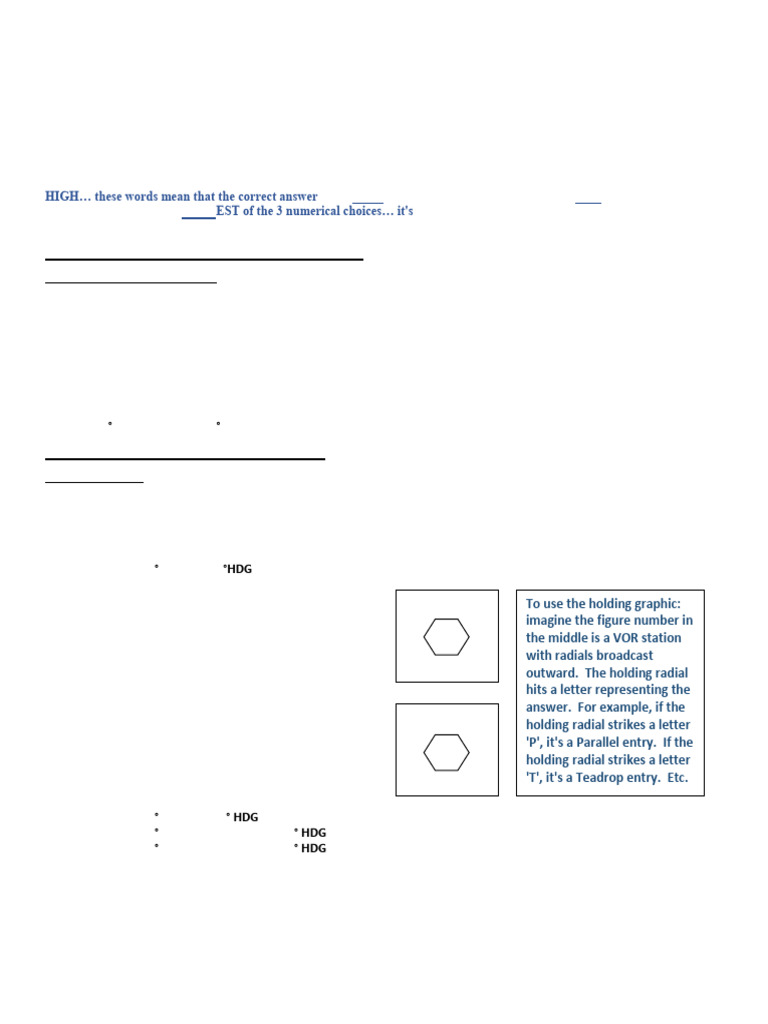 HIGH… these words mean that the correct answer _____ ____ _____EST of the 3 numerical choices… it's

° °

° °HDG

To use the holding graphic: imagine the figure number in the middle is a VOR station with radials broadcast outward. The holding radial hits a letter representing the answer. For example, if the holding radial strikes a letter 'P', it's a Parallel entry. If the holding radial strikes a letter 'T', it's a Teadrop entry. Etc.

° ° HDG
° ° HDG
° ° HDG