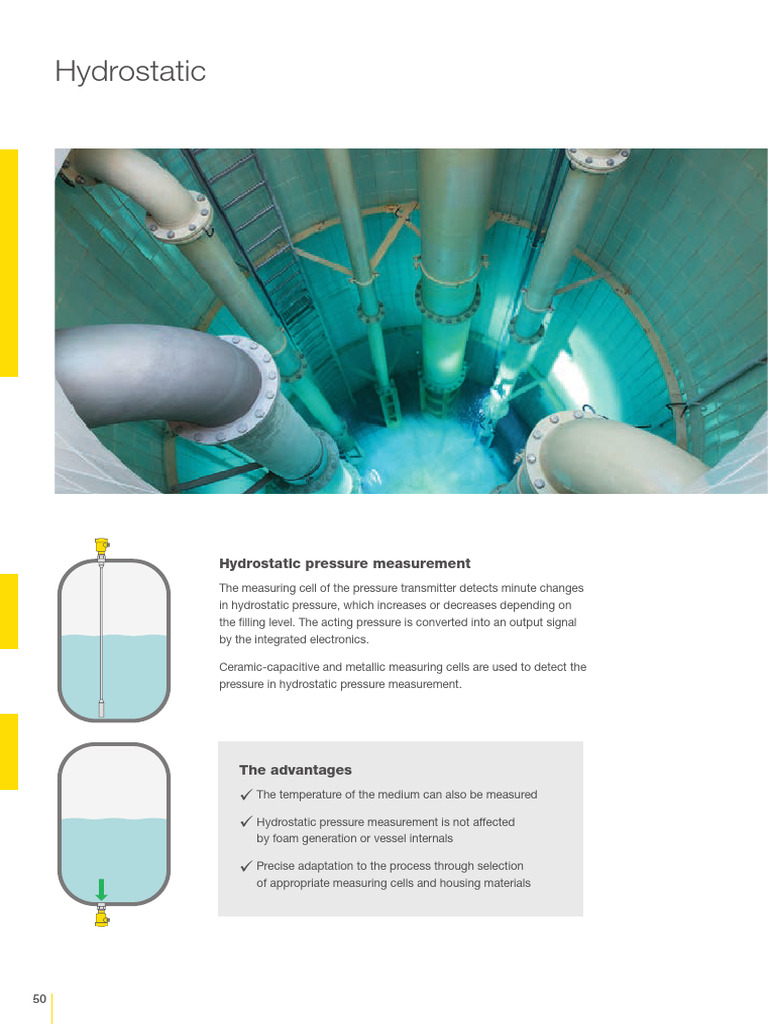 Hydrostatic

Hydrostatic pressure measurement

The measuring cell of the pressure transmitter detects minute changes in hydrostatic pressure, which increases or decreases depending on the filling level. The acting pressure is converted into an output signal by the integrated electronics.

Ceramic-capacitive and metallic measuring cells are used to detect the pressure in hydrostatic pressure measurement.

The advantages

✓ The temperature of the medium can also be measured

✓ Hydrostatic pressure measurement is not affected by foam generation or vessel internals

✓ Precise adaptation to the process through selection of appropriate measuring cells and housing materials

50