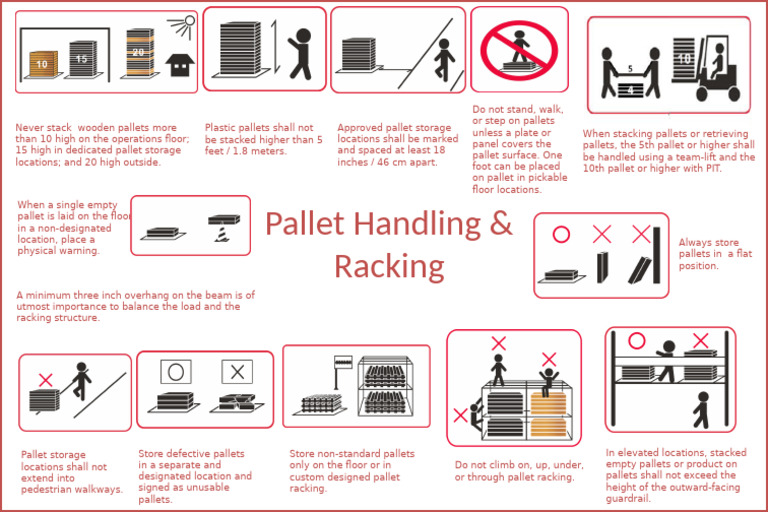 10
15
20

Never stack wooden pallets more than 10 high on the operations floor; 15 high in dedicated pallet storage locations; and 20 high outside.

Plastic pallets shall not be stacked higher than 5 feet / 1.8 meters.

Approved pallet storage locations shall be marked and spaced at least 18 inches / 46 cm apart.

Do not stand, walk, or step on pallets unless a plate or panel covers the pallet surface. One foot can be placed on pallet in pickable floor locations.

5
4
10

When stacking pallets or retrieving pallets, the 5th pallet or higher shall be handled using a team-lift and the 10th pallet or higher with PIT.

When a single empty pallet is laid on the floor in a non-designated location, place a physical warning.

Pallet Handling & Racking

Always store pallets in a flat position.

A minimum three inch overhang on the beam is of utmost importance to balance the load and the racking structure.

Pallet storage locations shall not extend into pedestrian walkways.

Store defective pallets in a separate and designated location and signed as unusable pallets.

Store non-standard pallets only on the floor or in custom designed pallet racking.

Do not climb on, up, under, or through pallet racking.

In elevated locations, stacked empty pallets or product on pallets shall not exceed the height of the outward-facing guardrail.