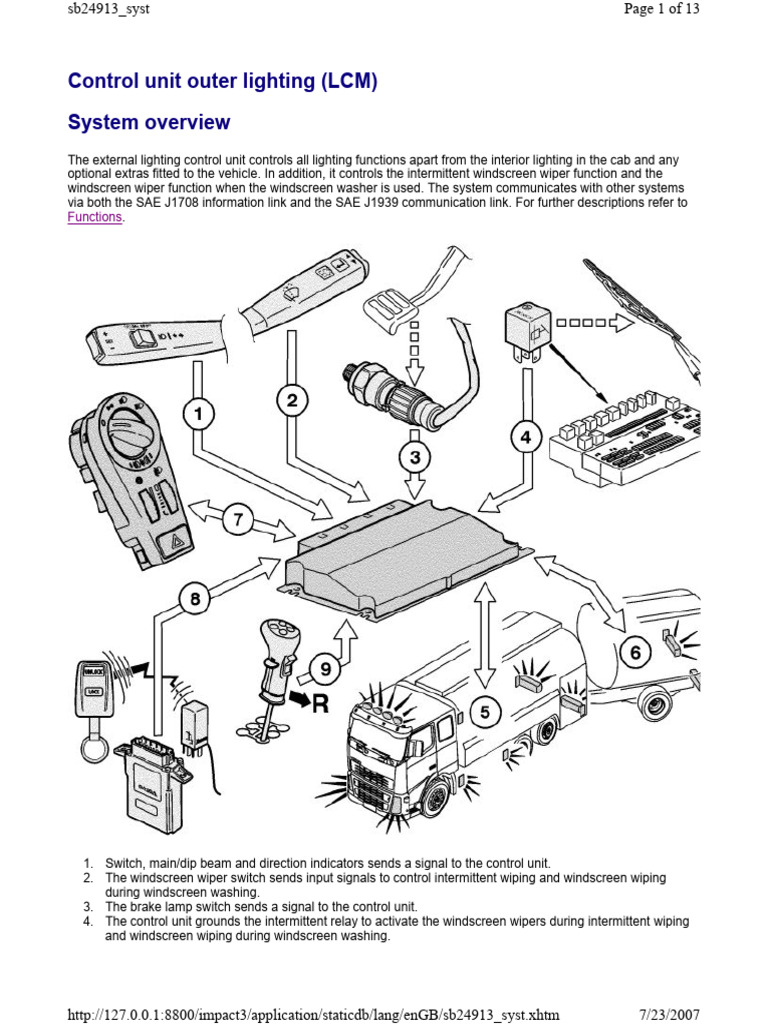 sb24913_syst

Page 1 of 13

Control unit outer lighting (LCM)

System overview

The external lighting control unit controls all lighting functions apart from the interior lighting in the cab and any optional extras fitted to the vehicle. In addition, it controls the intermittent windscreen wiper function and the windscreen wiper function when the windscreen washer is used. The system communicates with other systems via both the SAE J1708 information link and the SAE J1939 communication link. For further descriptions refer to Functions.

1
2
3
4
7
8
9
R
5
6

1. Switch, main/dip beam and direction indicators sends a signal to the control unit.
2. The windscreen wiper switch sends input signals to control intermittent wiping and windscreen wiping during windscreen washing.
3. The brake lamp switch sends a signal to the control unit.
4. The control unit grounds the intermittent relay to activate the windscreen wipers during intermittent wiping and windscreen wiping during windscreen washing.

http://127.0.0.1:8800/impact3/application/staticdb/lang/enGB/sb24913_syst.xhtm

7/23/2007