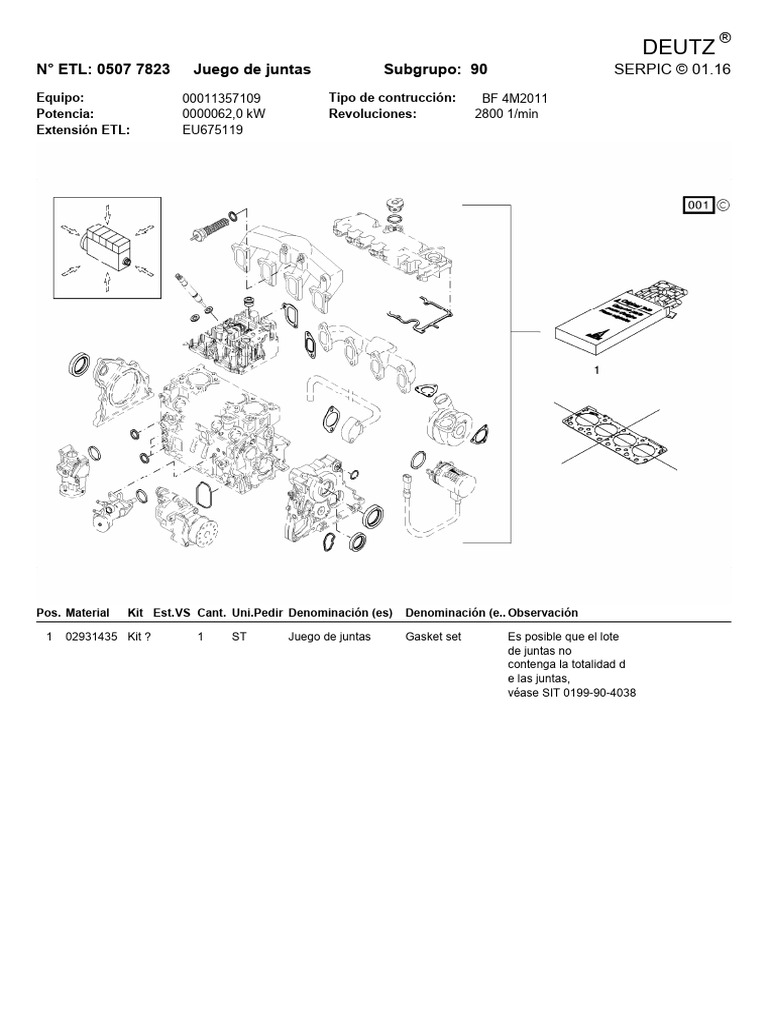 DEUTZ ®

N° ETL: 0507 7823 Juego de juntas Subgrupo: 90 SERPIC © 01.16

Equipo: 00011357109 Tipo de contrucción: BF 4M2011
Potencia: 0000062,0 kW Revoluciones: 2800 1/min
Extensión ETL: EU675119

001 ©

1

| Pos. | Material | Kit | Est.VS | Cant. | Uni.Pedir | Denominación (es) | Denominación (e.. | Observación |
|---|---|---|---|---|---|---|---|---|
| 1 | 02931435 | Kit ? | | 1 | ST | Juego de juntas | Gasket set | Es posible que el lote de juntas no contenga la totalidad d e las juntas, véase SIT 0199-90-4038 |