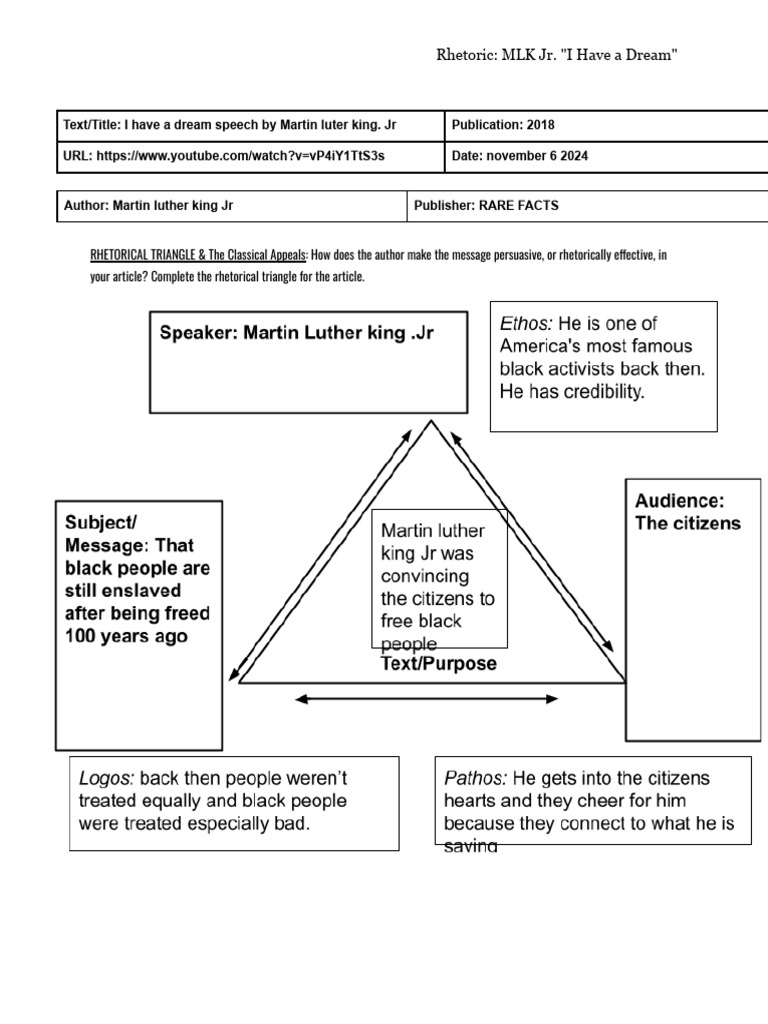 Rhetoric: MLK Jr. "I Have a Dream"

| Text/Title: I have a dream speech by Martin luter king. Jr | Publication: 2018 |
|---|---|
| URL: https://www.youtube.com/watch?v=vP4iY1TtS3s | Date: november 6 2024 |

| Author: Martin luther king Jr | Publisher: RARE FACTS |
|---|---|

RHETORICAL TRIANGLE & The Classical Appeals: How does the author make the message persuasive, or rhetorically effective, in your article? Complete the rhetorical triangle for the article.

Speaker: Martin Luther king .Jr

Ethos: He is one of America's most famous black activists back then. He has credibility.

Subject/ Message: That black people are still enslaved after being freed 100 years ago

Martin luther king Jr was convincing the citizens to free black people

Text/Purpose

Audience: The citizens

Logos: back then people weren't treated equally and black people were treated especially bad.

Pathos: He gets into the citizens hearts and they cheer for him because they connect to what he is saying