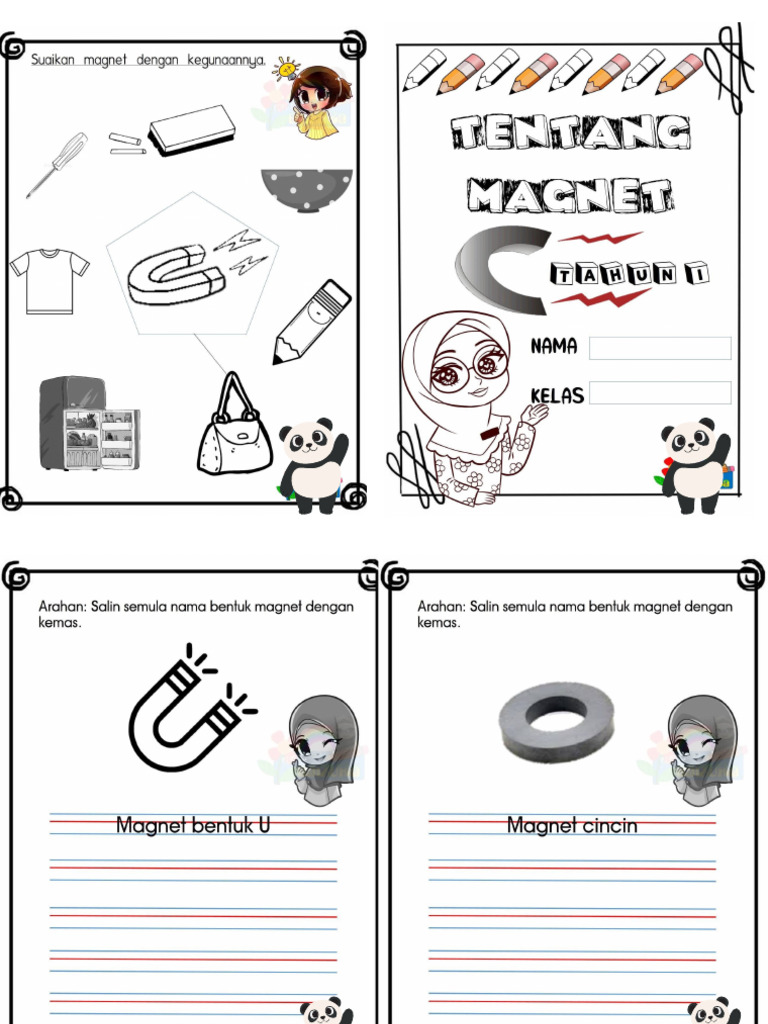 Suaikan magnet dengan kegunaannya.

TENTANG MAGNET

TAHUN 1

NAMA

KELAS

Arahan: Salin semula nama bentuk magnet dengan kemas.

Magnet bentuk U

Arahan: Salin semula nama bentuk magnet dengan kemas.

Magnet cincin