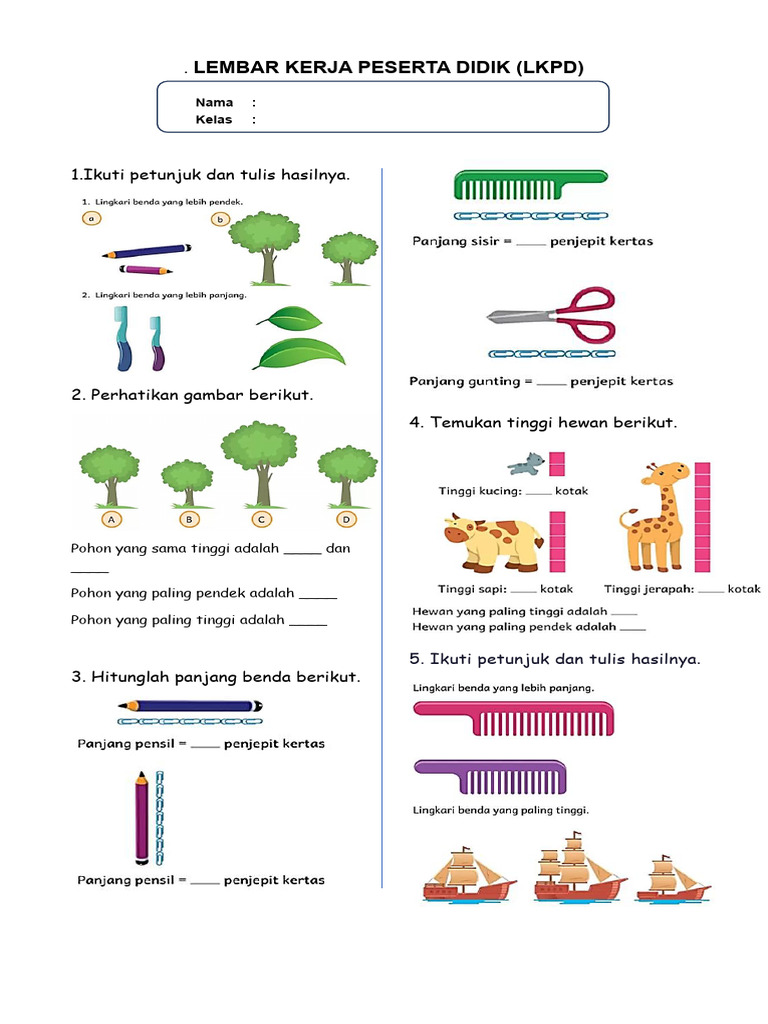 . LEMBAR KERJA PESERTA DIDIK (LKPD)

Nama :
Kelas :

1.Ikuti petunjuk dan tulis hasilnya.

1. Lingkari benda yang lebih pendek.

a

b

2. Lingkari benda yang lebih panjang.

2. Perhatikan gambar berikut.

A B C D

Pohon yang sama tinggi adalah _____ dan _____

Pohon yang paling pendek adalah _____

Pohon yang paling tinggi adalah _____

3. Hitunglah panjang benda berikut.

Panjang pensil = ____ penjepit kertas

Panjang pensil = ____ penjepit kertas

Panjang sisir = ____ penjepit kertas

Panjang gunting = ____ penjepit kertas

4. Temukan tinggi hewan berikut.

Tinggi kucing: ____ kotak

Tinggi sapi: ____ kotak

Tinggi jerapah: ____ kotak

Hewan yang paling tinggi adalah ____

Hewan yang paling pendek adalah ____

5. Ikuti petunjuk dan tulis hasilnya.

Lingkari benda yang lebih panjang.

Lingkari benda yang paling tinggi.