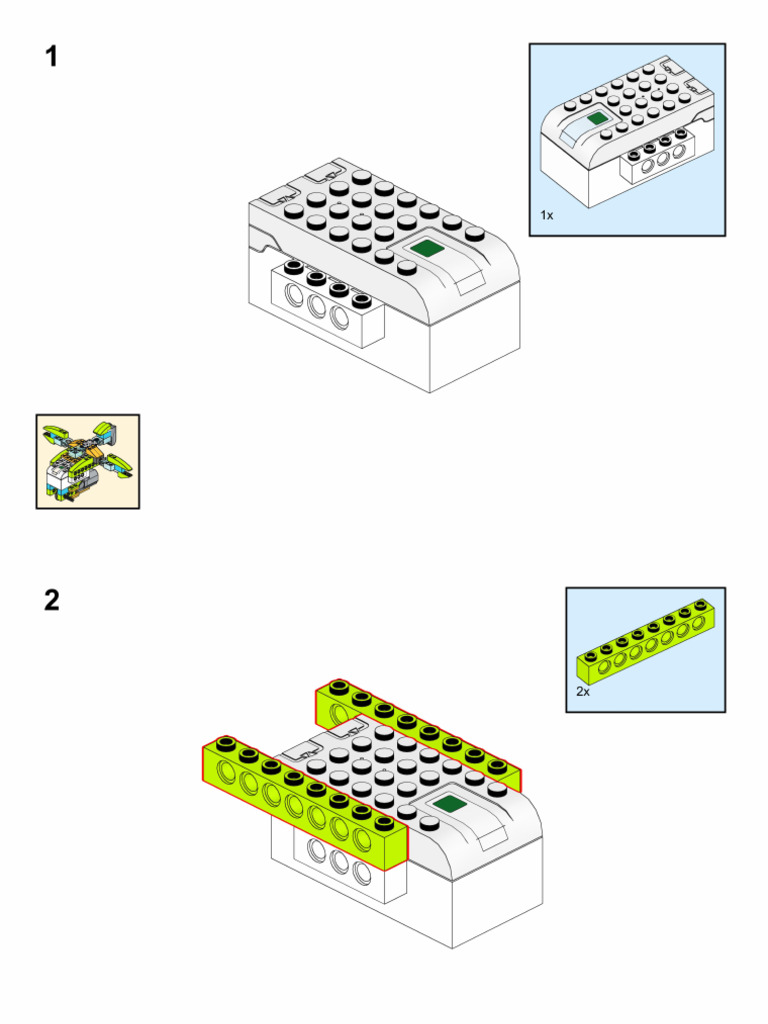 1

1x

2

2x