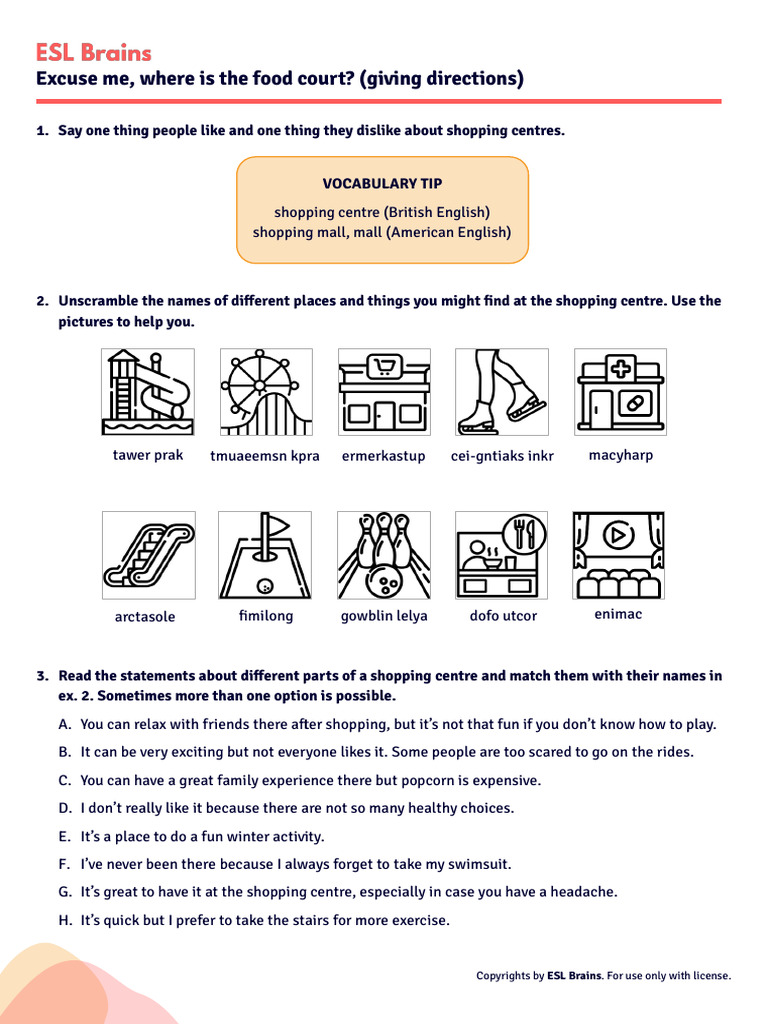 ESL Brains
Excuse me, where is the food court? (giving directions)

1. Say one thing people like and one thing they dislike about shopping centres.

VOCABULARY TIP
shopping centre (British English)
shopping mall, mall (American English)

2. Unscramble the names of different places and things you might find at the shopping centre. Use the pictures to help you.

tawer prak
tmuaeemsn kpra
ermerkastup
cei-gntiaks inkr
macyharp

arctasole
fimilong
gowblin lelya
dofo utcor
enimac

3. Read the statements about different parts of a shopping centre and match them with their names in ex. 2. Sometimes more than one option is possible.

A. You can relax with friends there after shopping, but it's not that fun if you don't know how to play.
B. It can be very exciting but not everyone likes it. Some people are too scared to go on the rides.
C. You can have a great family experience there but popcorn is expensive.
D. I don't really like it because there are not so many healthy choices.
E. It's a place to do a fun winter activity.
F. I've never been there because I always forget to take my swimsuit.
G. It's great to have it at the shopping centre, especially in case you have a headache.
H. It's quick but I prefer to take the stairs for more exercise.

Copyrights by ESL Brains. For use only with license.