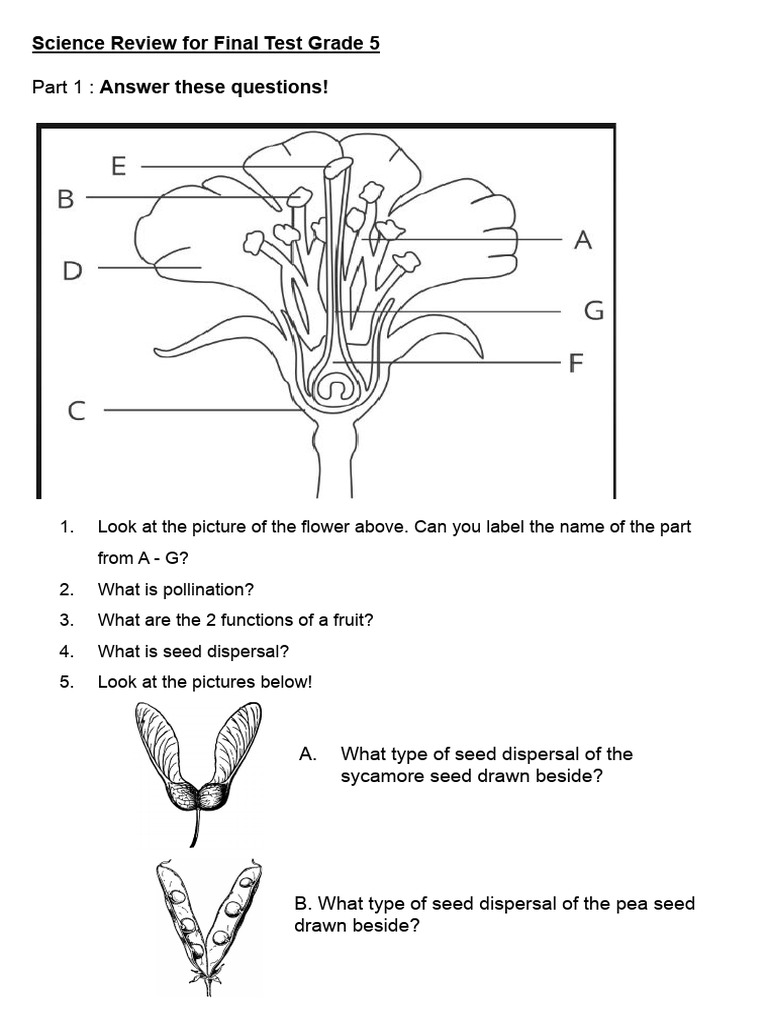 Science Review for Final Test Grade 5

Part 1 : Answer these questions!

E
B
D
C
A
G
F

1. Look at the picture of the flower above. Can you label the name of the part from A - G?
2. What is pollination?
3. What are the 2 functions of a fruit?
4. What is seed dispersal?
5. Look at the pictures below!

A. What type of seed dispersal of the sycamore seed drawn beside?

B. What type of seed dispersal of the pea seed drawn beside?