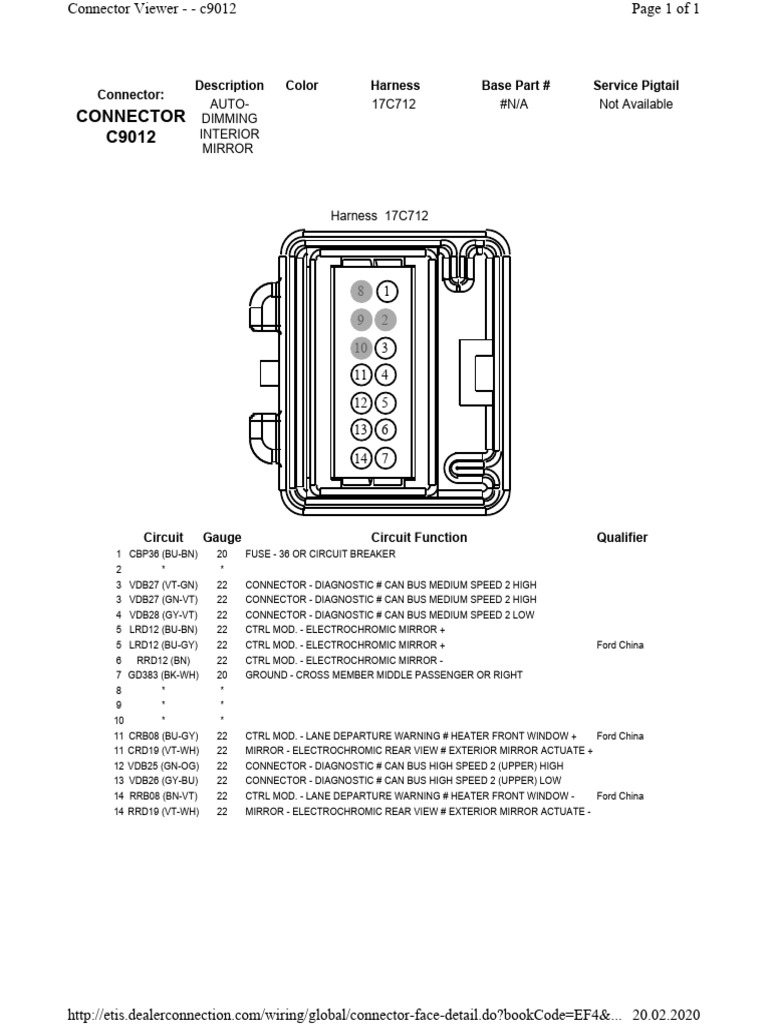 Connector Viewer - - c9012

Page 1 of 1

| Connector: | Description | Color | Harness | Base Part # | Service Pigtail |
|---|---|---|---|---|---|
| CONNECTOR C9012 | AUTO-DIMMING INTERIOR MIRROR | | 17C712 | #N/A | Not Available |

Harness 17C712

8 1
9 2
10 3
11 4
12 5
13 6
14 7

| | Circuit | Gauge | Circuit Function | Qualifier |
|---|---|---|---|---|
| 1 | CBP36 (BU-BN) | 20 | FUSE - 36 OR CIRCUIT BREAKER | |
| 2 | * | * | | |
| 3 | VDB27 (VT-GN) | 22 | CONNECTOR - DIAGNOSTIC # CAN BUS MEDIUM SPEED 2 HIGH | |
| 3 | VDB27 (GN-VT) | 22 | CONNECTOR - DIAGNOSTIC # CAN BUS MEDIUM SPEED 2 HIGH | |
| 4 | VDB28 (GY-VT) | 22 | CONNECTOR - DIAGNOSTIC # CAN BUS MEDIUM SPEED 2 LOW | |
| 5 | LRD12 (BU-BN) | 22 | CTRL MOD. - ELECTROCHROMIC MIRROR + | |
| 5 | LRD12 (BU-GY) | 22 | CTRL MOD. - ELECTROCHROMIC MIRROR + | Ford China |
| 6 | RRD12 (BN) | 22 | CTRL MOD. - ELECTROCHROMIC MIRROR - | |
| 7 | GD383 (BK-WH) | 20 | GROUND - CROSS MEMBER MIDDLE PASSENGER OR RIGHT | |
| 8 | * | * | | |
| 9 | * | * | | |
| 10 | * | * | | |
| 11 | CRB08 (BU-GY) | 22 | CTRL MOD. - LANE DEPARTURE WARNING # HEATER FRONT WINDOW + | Ford China |
| 11 | CRD19 (VT-WH) | 22 | MIRROR - ELECTROCHROMIC REAR VIEW # EXTERIOR MIRROR ACTUATE + | |
| 12 | VDB25 (GN-OG) | 22 | CONNECTOR - DIAGNOSTIC # CAN BUS HIGH SPEED 2 (UPPER) HIGH | |
| 13 | VDB26 (GY-BU) | 22 | CONNECTOR - DIAGNOSTIC # CAN BUS HIGH SPEED 2 (UPPER) LOW | |
| 14 | RRB08 (BN-VT) | 22 | CTRL MOD. - LANE DEPARTURE WARNING # HEATER FRONT WINDOW - | Ford China |
| 14 | RRD19 (VT-WH) | 22 | MIRROR - ELECTROCHROMIC REAR VIEW # EXTERIOR MIRROR ACTUATE - | |

http://etis.dealerconnection.com/wiring/global/connector-face-detail.do?bookCode=EF4&... 20.02.2020