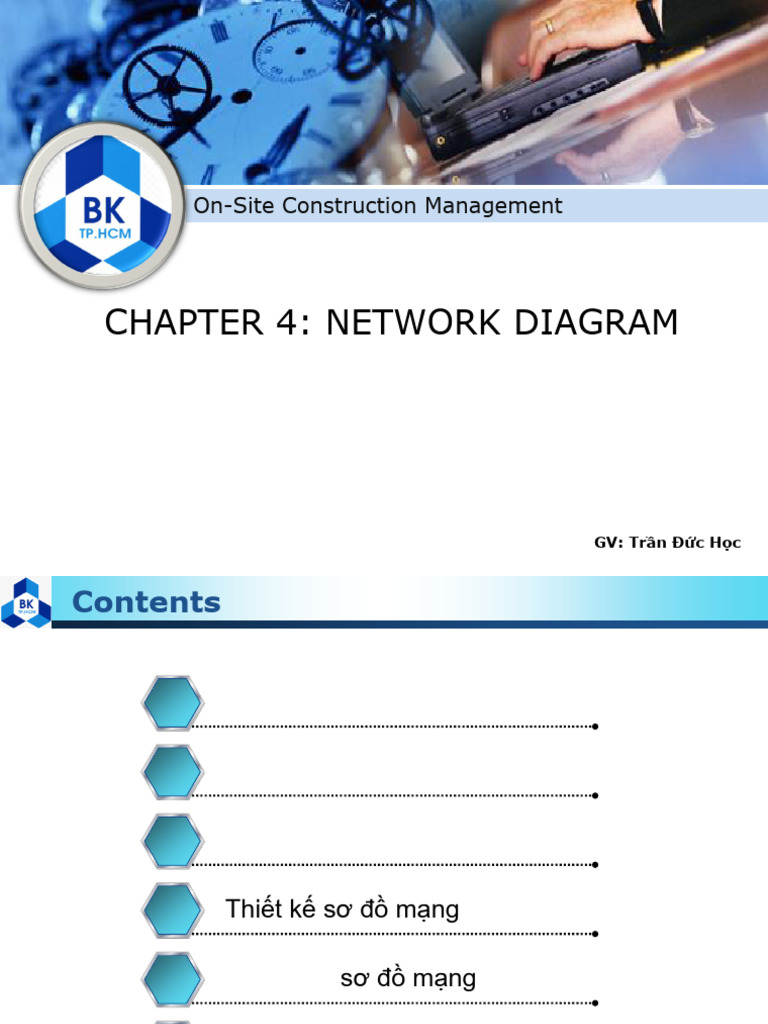 BK
TP.HCM

On-Site Construction Management

CHAPTER 4: NETWORK DIAGRAM

GV: Trần Đức Học

BK
TP.HCM

Contents

Thiết kế sơ đồ mạng

sơ đồ mạng