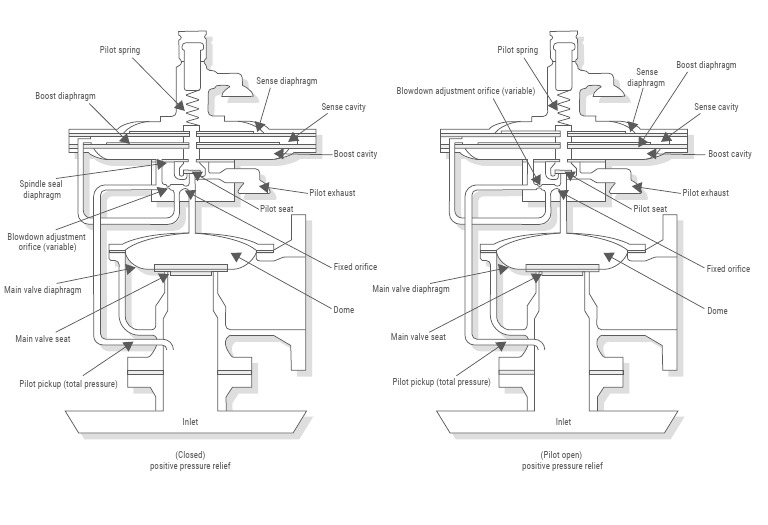 Pilot spring
Sense diaphragm
Boost diaphragm
Sense cavity
Boost cavity
Spindle seal diaphragm
Pilot exhaust
Pilot seat
Blowdown adjustment orifice (variable)
Fixed orifice
Main valve diaphragm
Dome
Main valve seat
Pilot pickup (total pressure)
Inlet
(Closed)
positive pressure relief

Pilot spring
Sense diaphragm
Boost diaphragm
Blowdown adjustment orifice (variable)
Sense cavity
Boost cavity
Pilot exhaust
Pilot seat
Fixed orifice
Main valve diaphragm
Dome
Main valve seat
Pilot pickup (total pressure)
Inlet
(Pilot open)
positive pressure relief