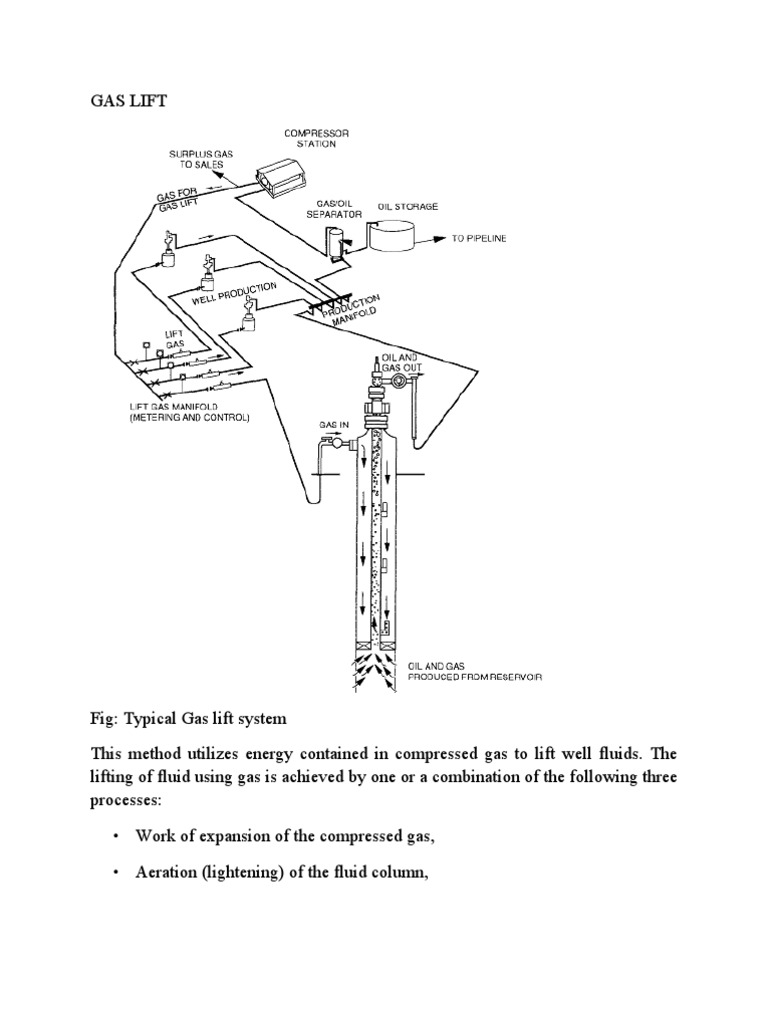 GAS LIFT

COMPRESSOR STATION

SURPLUS GAS TO SALES

GAS FOR GAS LIFT

GAS/OIL SEPARATOR

OIL STORAGE

TO PIPELINE

WELL PRODUCTION

PRODUCTION MANIFOLD

LIFT GAS

LIFT GAS MANIFOLD (METERING AND CONTROL)

OIL AND GAS OUT

GAS IN

OIL AND GAS PRODUCED FROM RESERVOIR

Fig: Typical Gas lift system

This method utilizes energy contained in compressed gas to lift well fluids. The lifting of fluid using gas is achieved by one or a combination of the following three processes:

• Work of expansion of the compressed gas,

• Aeration (lightening) of the fluid column,