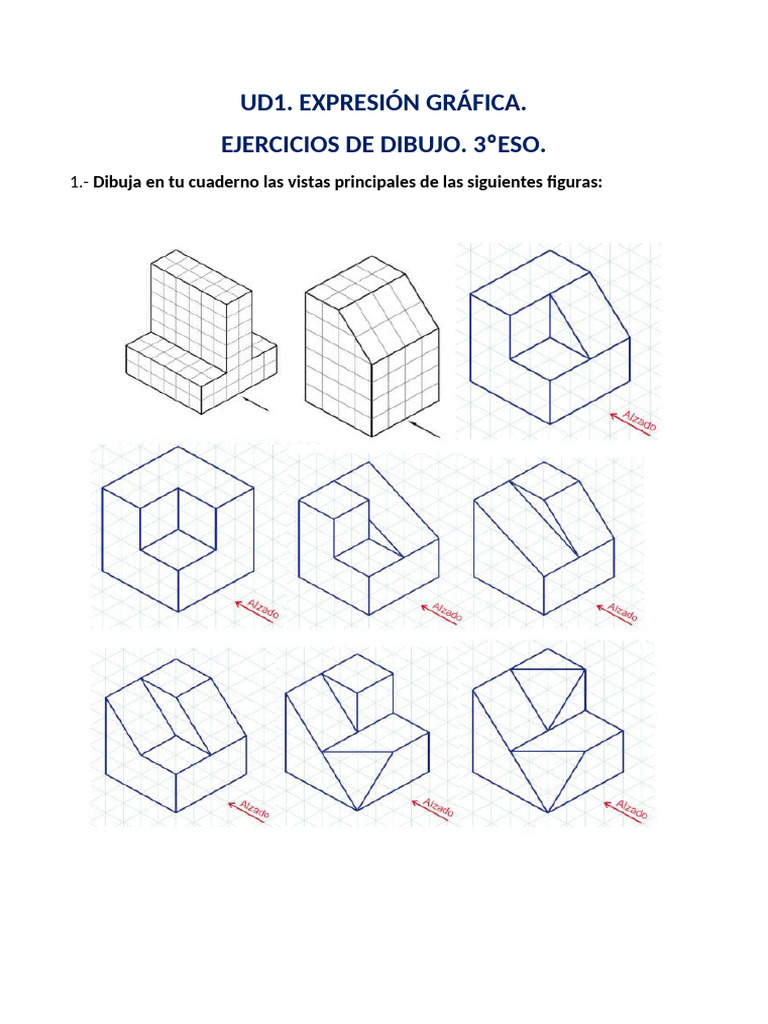 UD1. EXPRESIÓN GRÁFICA.

EJERCICIOS DE DIBUJO. 3ºESO.

1.- Dibuja en tu cuaderno las vistas principales de las siguientes figuras:

Alzado

Alzado

Alzado

Alzado

Alzado

Alzado

Alzado