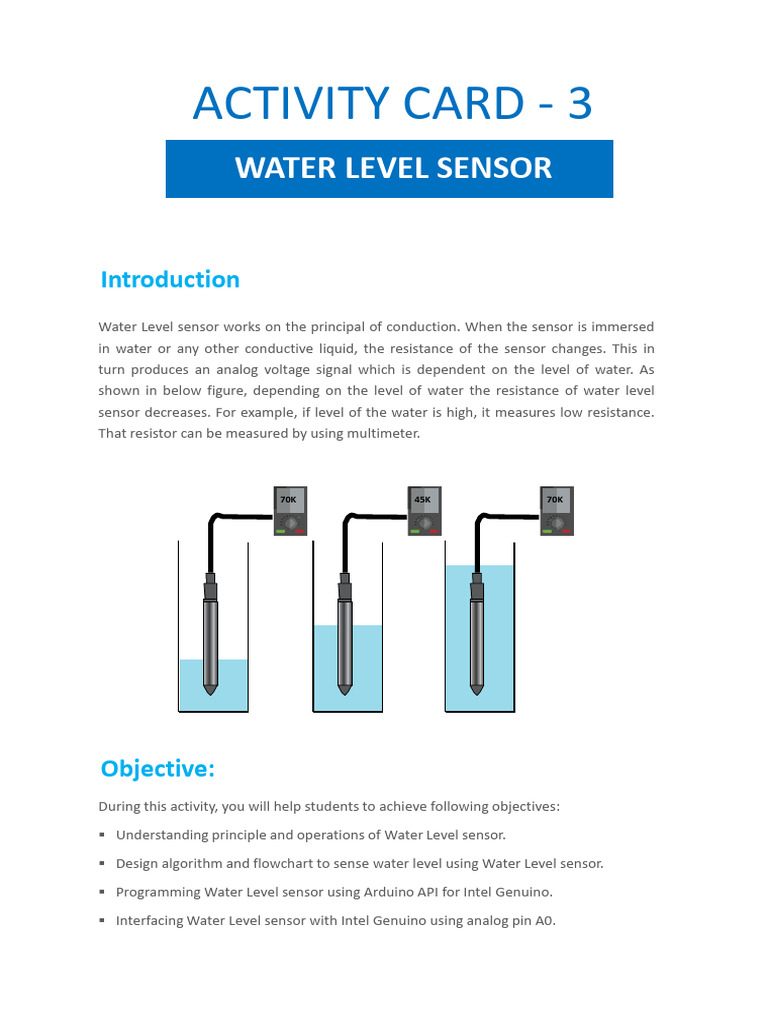 ACTIVITY CARD - 3

WATER LEVEL SENSOR

Introduction

Water Level sensor works on the principal of conduction. When the sensor is immersed in water or any other conductive liquid, the resistance of the sensor changes. This in turn produces an analog voltage signal which is dependent on the level of water. As shown in below figure, depending on the level of water the resistance of water level sensor decreases. For example, if level of the water is high, it measures low resistance. That resistor can be measured by using multimeter.

70K

45K

70K

Objective:

During this activity, you will help students to achieve following objectives:

▪ Understanding principle and operations of Water Level sensor.

▪ Design algorithm and flowchart to sense water level using Water Level sensor.

▪ Programming Water Level sensor using Arduino API for Intel Genuino.

▪ Interfacing Water Level sensor with Intel Genuino using analog pin A0.