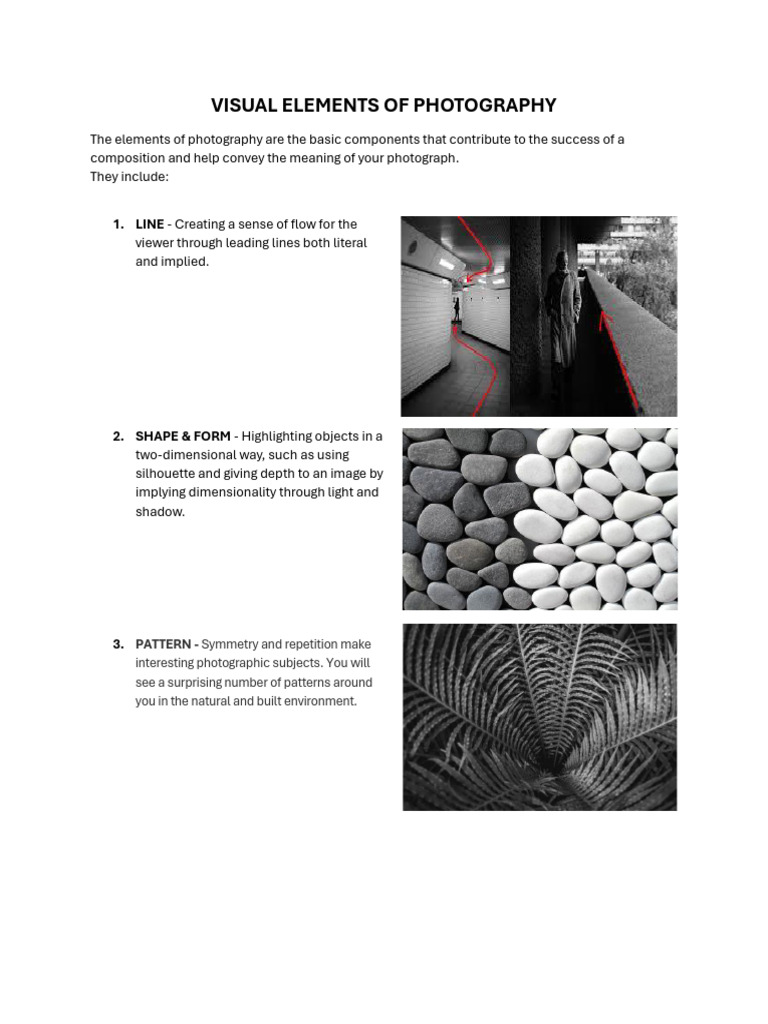 VISUAL ELEMENTS OF PHOTOGRAPHY

The elements of photography are the basic components that contribute to the success of a composition and help convey the meaning of your photograph.
They include:

1. LINE - Creating a sense of flow for the viewer through leading lines both literal and implied.

2. SHAPE & FORM - Highlighting objects in a two-dimensional way, such as using silhouette and giving depth to an image by implying dimensionality through light and shadow.

3. PATTERN - Symmetry and repetition make interesting photographic subjects. You will see a surprising number of patterns around you in the natural and built environment.