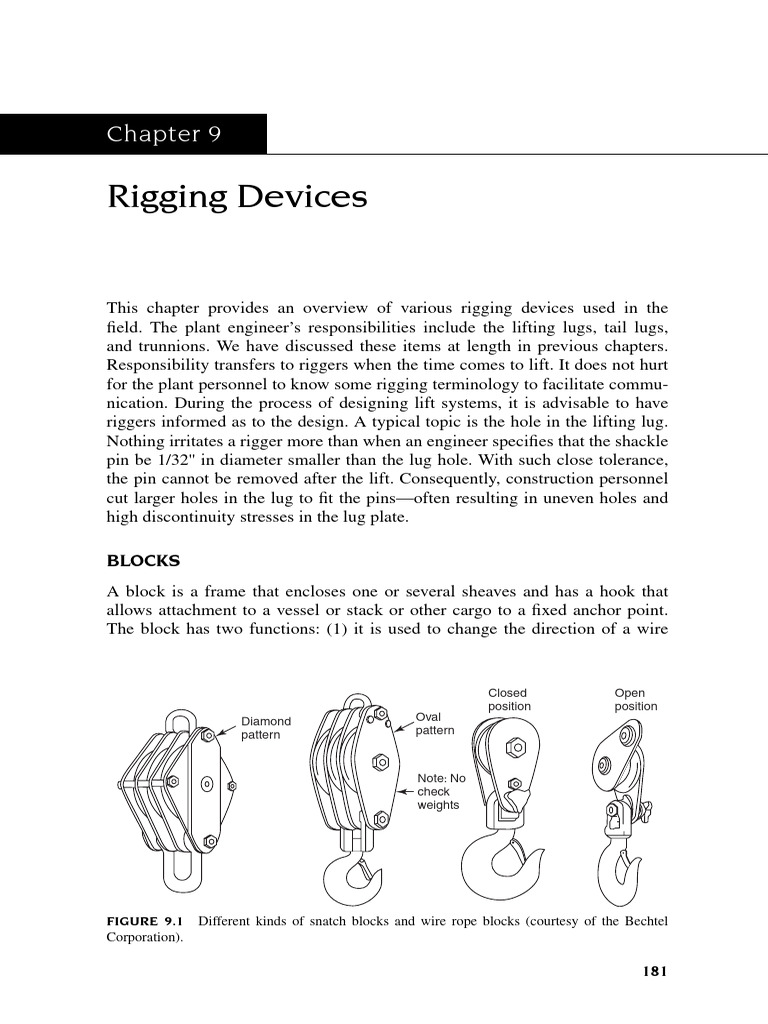 Chapter 9

Rigging Devices

This chapter provides an overview of various rigging devices used in the field. The plant engineer's responsibilities include the lifting lugs, tail lugs, and trunnions. We have discussed these items at length in previous chapters. Responsibility transfers to riggers when the time comes to lift. It does not hurt for the plant personnel to know some rigging terminology to facilitate communication. During the process of designing lift systems, it is advisable to have riggers informed as to the design. A typical topic is the hole in the lifting lug. Nothing irritates a rigger more than when an engineer specifies that the shackle pin be 1/32" in diameter smaller than the lug hole. With such close tolerance, the pin cannot be removed after the lift. Consequently, construction personnel cut larger holes in the lug to fit the pins—often resulting in uneven holes and high discontinuity stresses in the lug plate.

BLOCKS

A block is a frame that encloses one or several sheaves and has a hook that allows attachment to a vessel or stack or other cargo to a fixed anchor point. The block has two functions: (1) it is used to change the direction of a wire

Diamond pattern

Oval pattern

Note: No check weights

Closed position

Open position

FIGURE 9.1 Different kinds of snatch blocks and wire rope blocks (courtesy of the Bechtel Corporation).

181