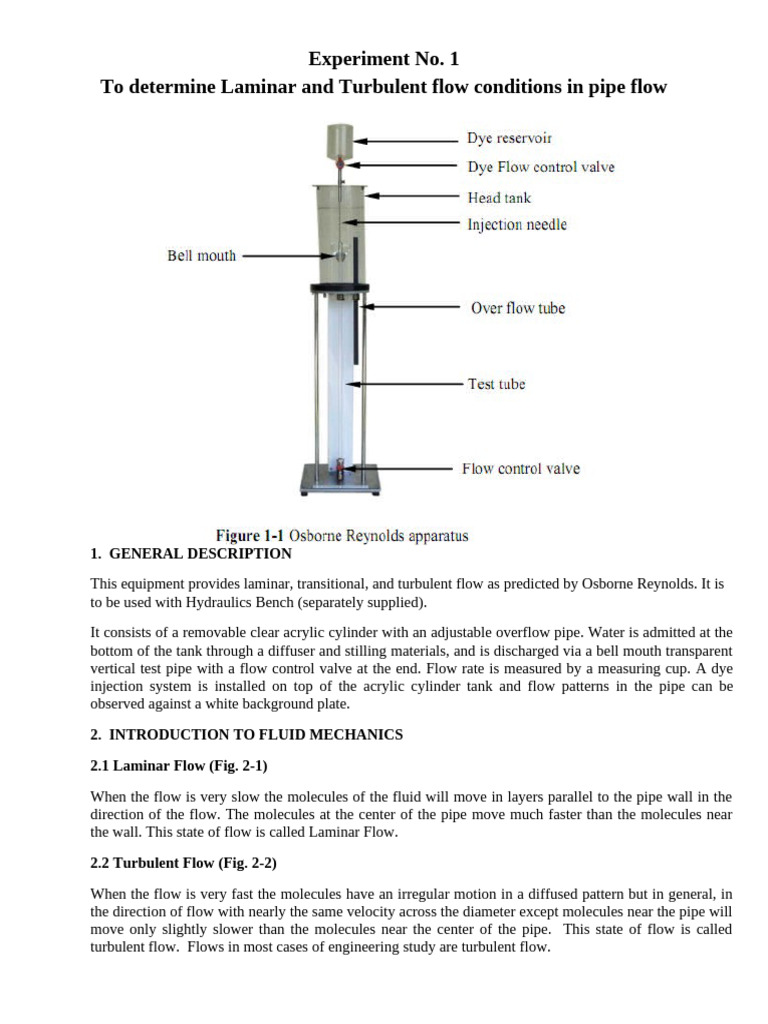 Experiment No. 1
To determine Laminar and Turbulent flow conditions in pipe flow

Dye reservoir
Dye Flow control valve
Head tank
Injection needle
Bell mouth
Over flow tube
Test tube
Flow control valve

Figure 1-1 Osborne Reynolds apparatus

1. GENERAL DESCRIPTION

This equipment provides laminar, transitional, and turbulent flow as predicted by Osborne Reynolds. It is to be used with Hydraulics Bench (separately supplied).

It consists of a removable clear acrylic cylinder with an adjustable overflow pipe. Water is admitted at the bottom of the tank through a diffuser and stilling materials, and is discharged via a bell mouth transparent vertical test pipe with a flow control valve at the end. Flow rate is measured by a measuring cup. A dye injection system is installed on top of the acrylic cylinder tank and flow patterns in the pipe can be observed against a white background plate.

2. INTRODUCTION TO FLUID MECHANICS

2.1 Laminar Flow (Fig. 2-1)

When the flow is very slow the molecules of the fluid will move in layers parallel to the pipe wall in the direction of the flow. The molecules at the center of the pipe move much faster than the molecules near the wall. This state of flow is called Laminar Flow.

2.2 Turbulent Flow (Fig. 2-2)

When the flow is very fast the molecules have an irregular motion in a diffused pattern but in general, in the direction of flow with nearly the same velocity across the diameter except molecules near the pipe will move only slightly slower than the molecules near the center of the pipe. This state of flow is called turbulent flow. Flows in most cases of engineering study are turbulent flow.