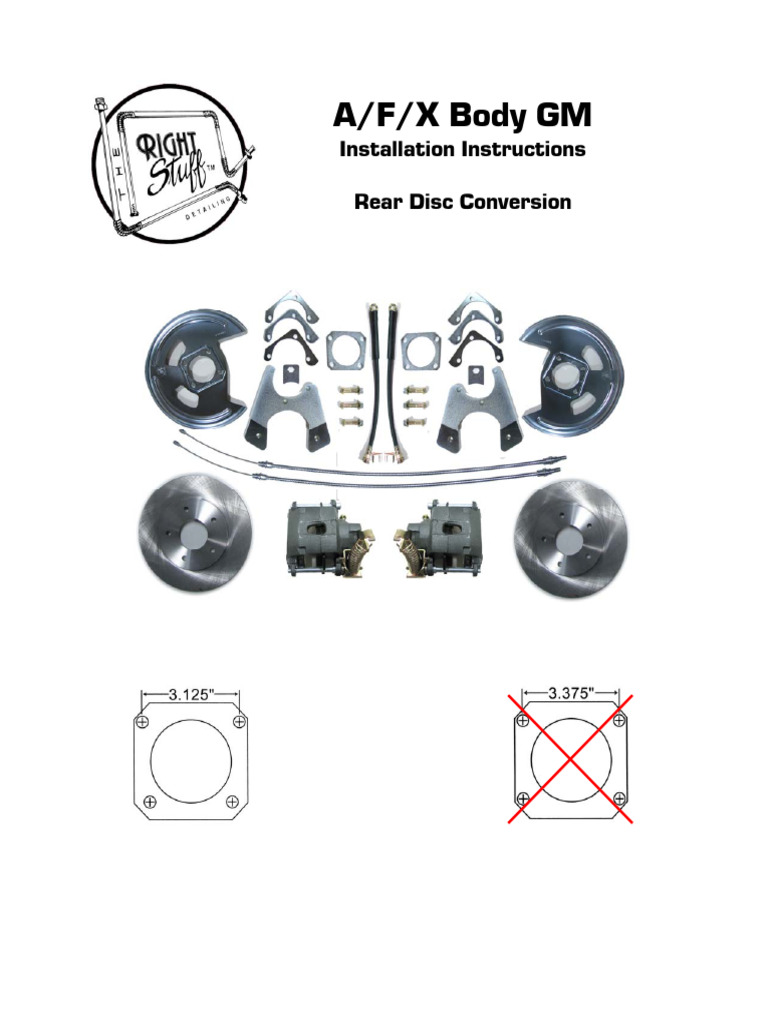 THE RIGHT Stuff™ DETAILING

A/F/X Body GM

Installation Instructions

Rear Disc Conversion

3.125"

3.375"