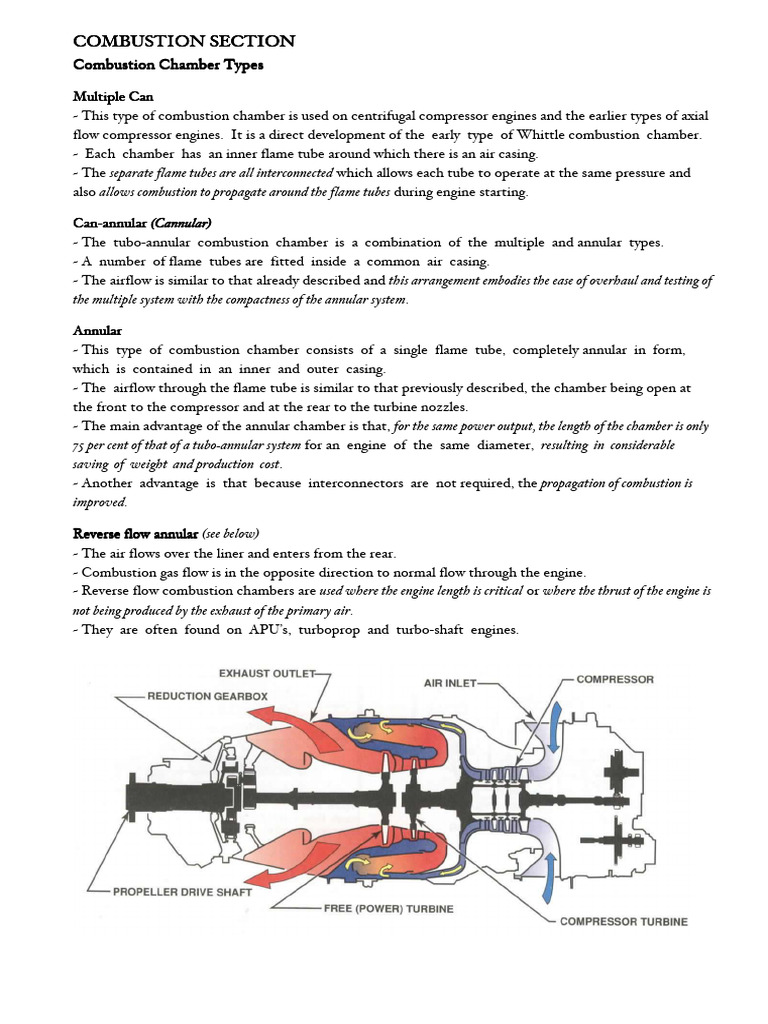 COMBUSTION SECTION

Combustion Chamber Types

Multiple Can
- This type of combustion chamber is used on centrifugal compressor engines and the earlier types of axial flow compressor engines. It is a direct development of the early type of Whittle combustion chamber.
- Each chamber has an inner flame tube around which there is an air casing.
- The separate flame tubes are all interconnected which allows each tube to operate at the same pressure and also allows combustion to propagate around the flame tubes during engine starting.

Can-annular (Cannular)
- The tubo-annular combustion chamber is a combination of the multiple and annular types.
- A number of flame tubes are fitted inside a common air casing.
- The airflow is similar to that already described and this arrangement embodies the ease of overhaul and testing of the multiple system with the compactness of the annular system.

Annular
- This type of combustion chamber consists of a single flame tube, completely annular in form, which is contained in an inner and outer casing.
- The airflow through the flame tube is similar to that previously described, the chamber being open at the front to the compressor and at the rear to the turbine nozzles.
- The main advantage of the annular chamber is that, for the same power output, the length of the chamber is only 75 per cent of that of a tubo-annular system for an engine of the same diameter, resulting in considerable saving of weight and production cost.
- Another advantage is that because interconnectors are not required, the propagation of combustion is improved.

Reverse flow annular (see below)
- The air flows over the liner and enters from the rear.
- Combustion gas flow is in the opposite direction to normal flow through the engine.
- Reverse flow combustion chambers are used where the engine length is critical or where the thrust of the engine is not being produced by the exhaust of the primary air.
- They are often found on APU's, turboprop and turbo-shaft engines.

EXHAUST OUTLET
REDUCTION GEARBOX
AIR INLET
COMPRESSOR
PROPELLER DRIVE SHAFT
FREE (POWER) TURBINE
COMPRESSOR TURBINE