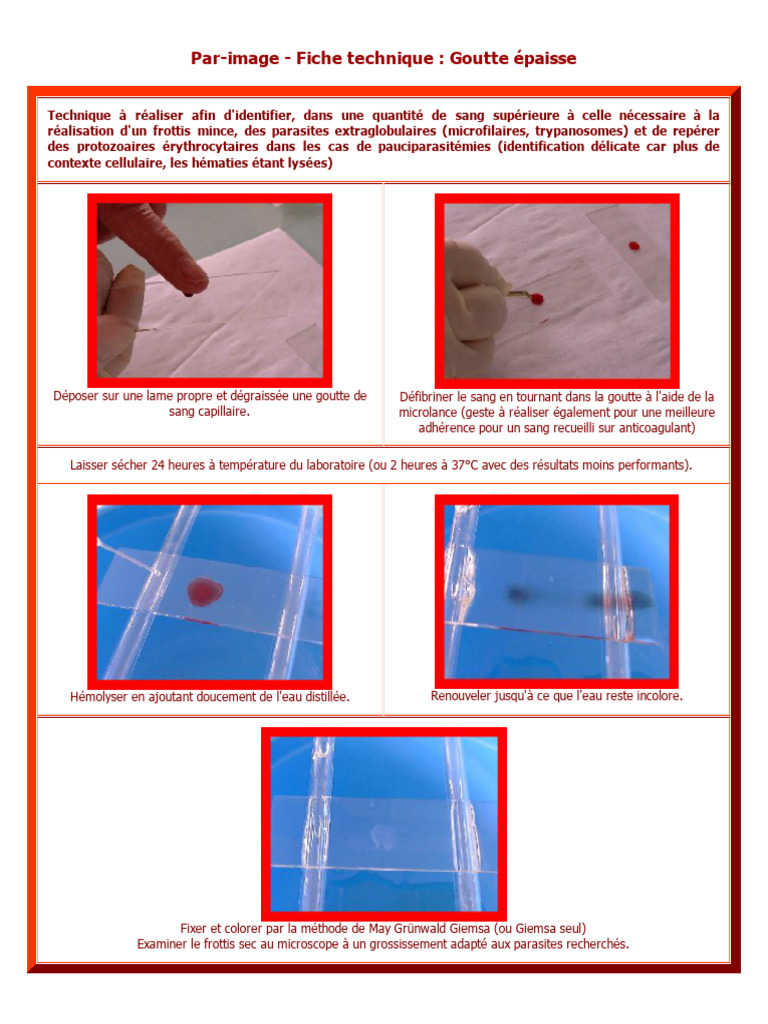 Par-image - Fiche technique : Goutte épaisse

Technique à réaliser afin d'identifier, dans une quantité de sang supérieure à celle nécessaire à la réalisation d'un frottis mince, des parasites extraglobulaires (microfilaires, trypanosomes) et de repérer des protozoaires érythrocytaires dans les cas de pauciparasitémies (identification délicate car plus de contexte cellulaire, les hématies étant lysées)

Déposer sur une lame propre et dégraissée une goutte de sang capillaire.

Défibriner le sang en tournant dans la goutte à l'aide de la microlance (geste à réaliser également pour une meilleure adhérence pour un sang recueilli sur anticoagulant)

Laisser sécher 24 heures à température du laboratoire (ou 2 heures à 37°C avec des résultats moins performants).

Hémolyser en ajoutant doucement de l'eau distillée.

Renouveler jusqu'à ce que l'eau reste incolore.

Fixer et colorer par la méthode de May Grünwald Giemsa (ou Giemsa seul)
Examiner le frottis sec au microscope à un grossissement adapté aux parasites recherchés.