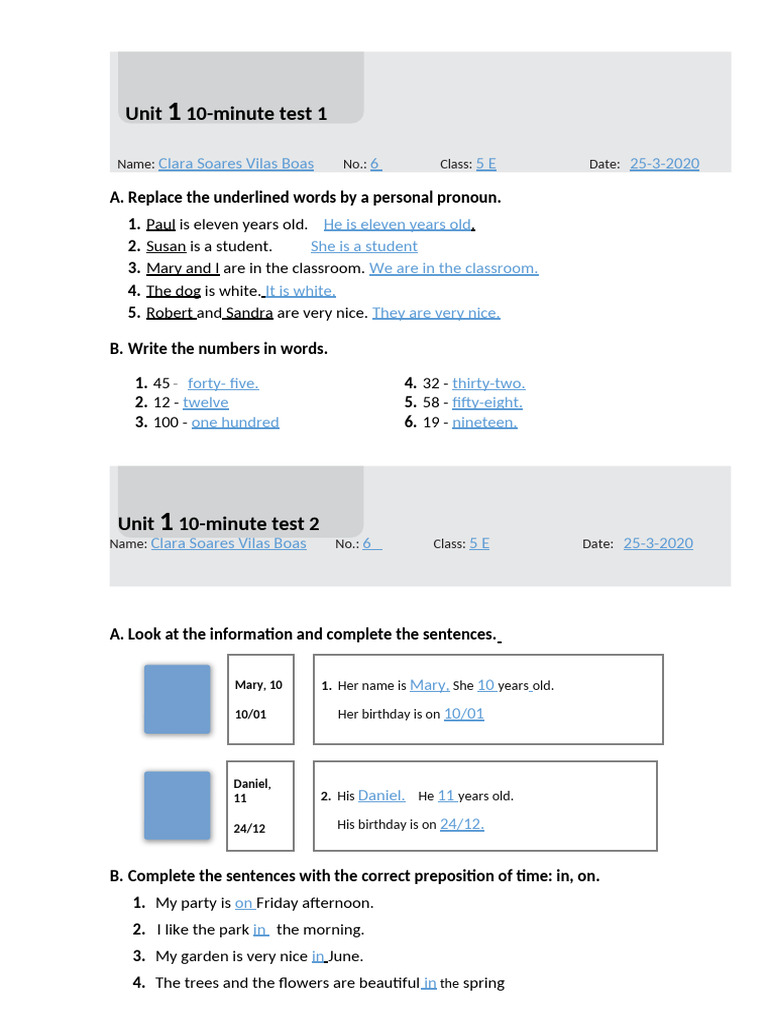 Unit 1 10-minute test 1

Name: Clara Soares Vilas Boas No.: 6 Class: 5 E Date: 25-3-2020

A. Replace the underlined words by a personal pronoun.

1. Paul is eleven years old. He is eleven years old.
2. Susan is a student. She is a student
3. Mary and I are in the classroom. We are in the classroom.
4. The dog is white. It is white.
5. Robert and Sandra are very nice. They are very nice.

B. Write the numbers in words.

1. 45 - forty- five.
2. 12 - twelve
3. 100 - one hundred
4. 32 - thirty-two.
5. 58 - fifty-eight.
6. 19 - nineteen.

Unit 1 10-minute test 2

Name: Clara Soares Vilas Boas No.: 6 Class: 5 E Date: 25-3-2020

A. Look at the information and complete the sentences.

Mary, 10
10/01

1. Her name is Mary. She 10 years old.
Her birthday is on 10/01

Daniel, 11
24/12

2. His Daniel. He 11 years old.
His birthday is on 24/12.

B. Complete the sentences with the correct preposition of time: in, on.

1. My party is on Friday afternoon.
2. I like the park in the morning.
3. My garden is very nice in June.
4. The trees and the flowers are beautiful in the spring