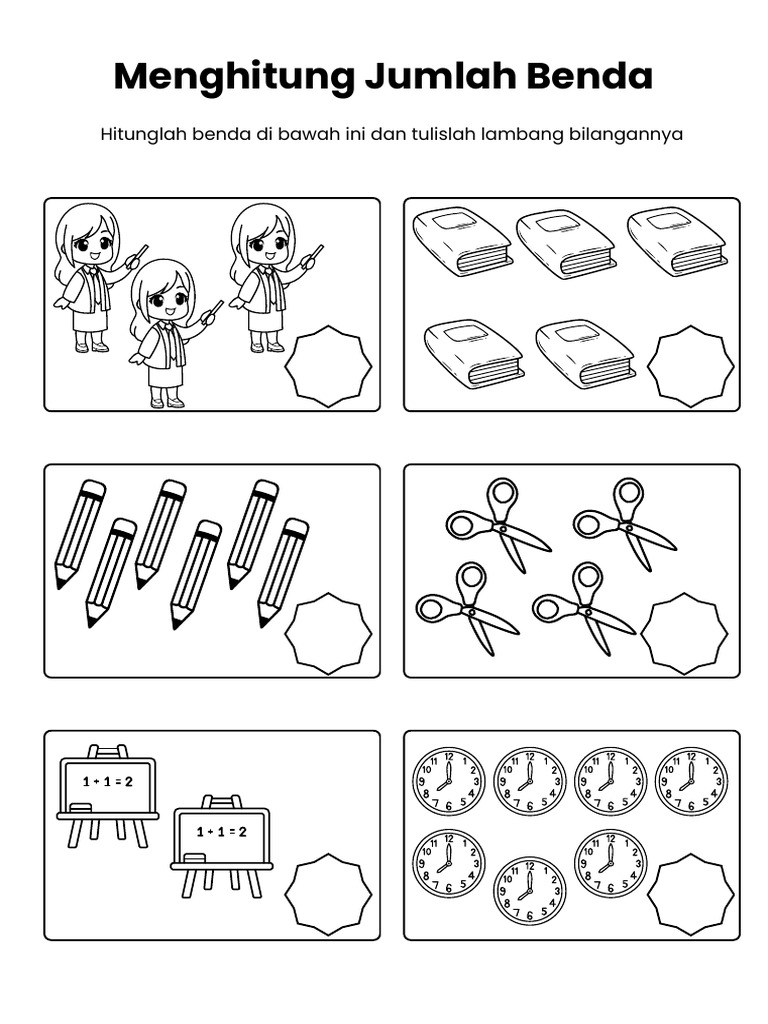 Menghitung Jumlah Benda

Hitunglah benda di bawah ini dan tulislah lambang bilangannya

$1 + 1 = 2$

$1 + 1 = 2$

12 1 2 3 4 5 6 7 8 9 10 11

12 1 2 3 4 5 6 7 8 9 10 11

12 1 2 3 4 5 6 7 8 9 10 11

12 1 2 3 4 5 6 7 8 9 10 11

12 1 2 3 4 5 6 7 8 9 10 11

12 1 2 3 4 5 6 7 8 9 10 11

12 1 2 3 4 5 6 7 8 9 10 11