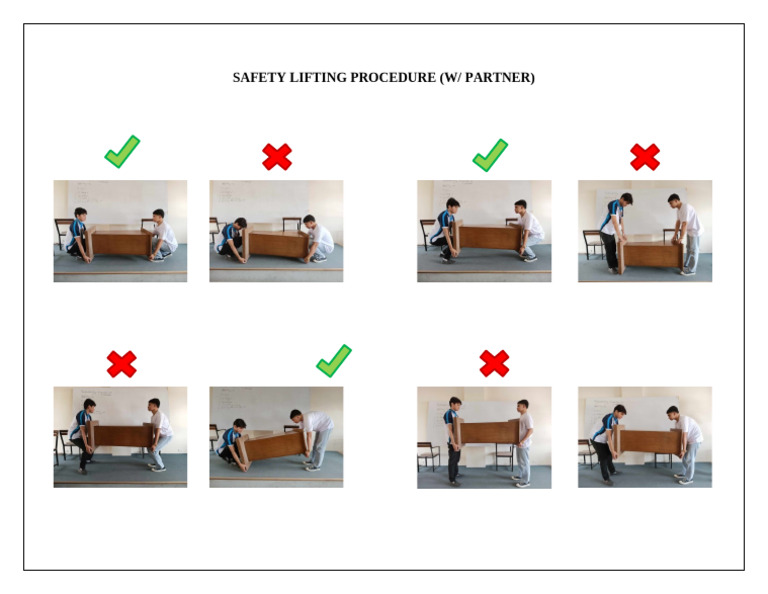 SAFETY LIFTING PROCEDURE (W/ PARTNER)