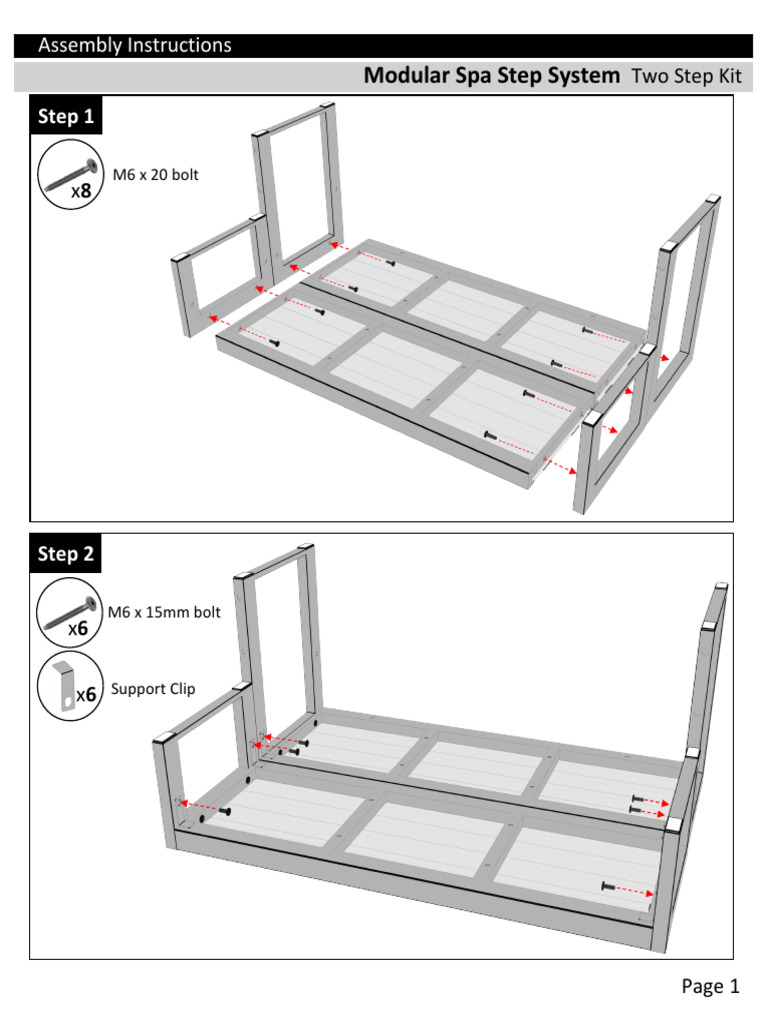 Assembly Instructions

Modular Spa Step System Two Step Kit

Step 1

x8 M6 x 20 bolt

Step 2

x6 M6 x 15mm bolt

x6 Support Clip

Page 1