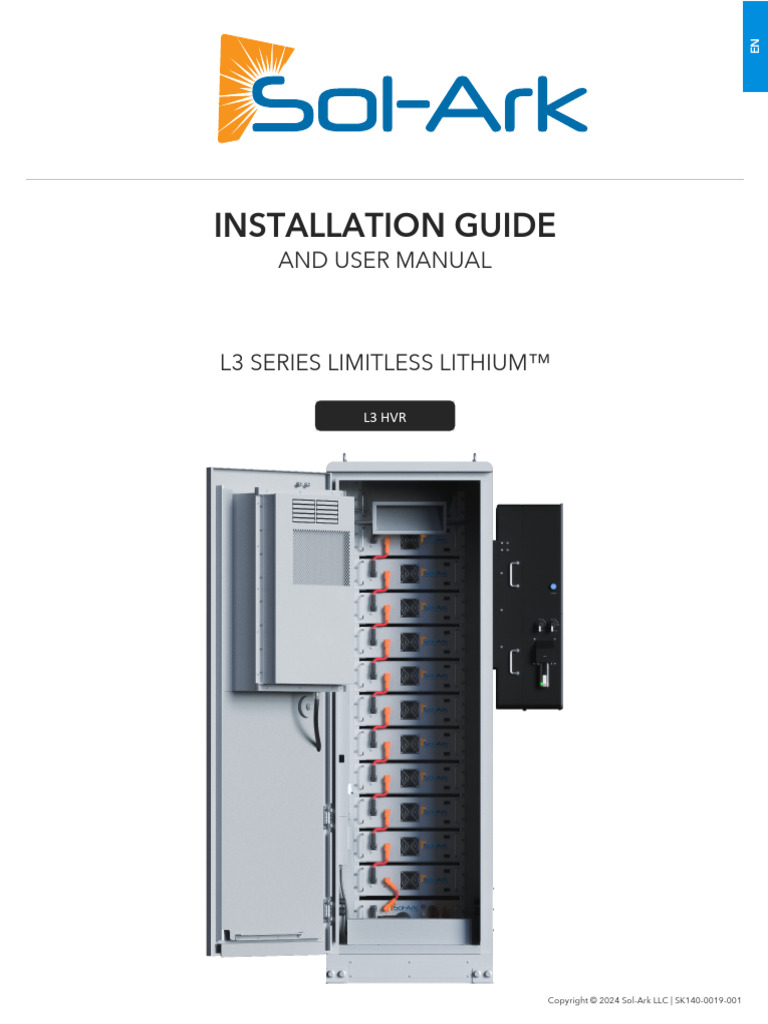 EN

Sol-Ark

INSTALLATION GUIDE

AND USER MANUAL

L3 SERIES LIMITLESS LITHIUM™

L3 HVR

Copyright © 2024 Sol-Ark LLC | SK140-0019-001