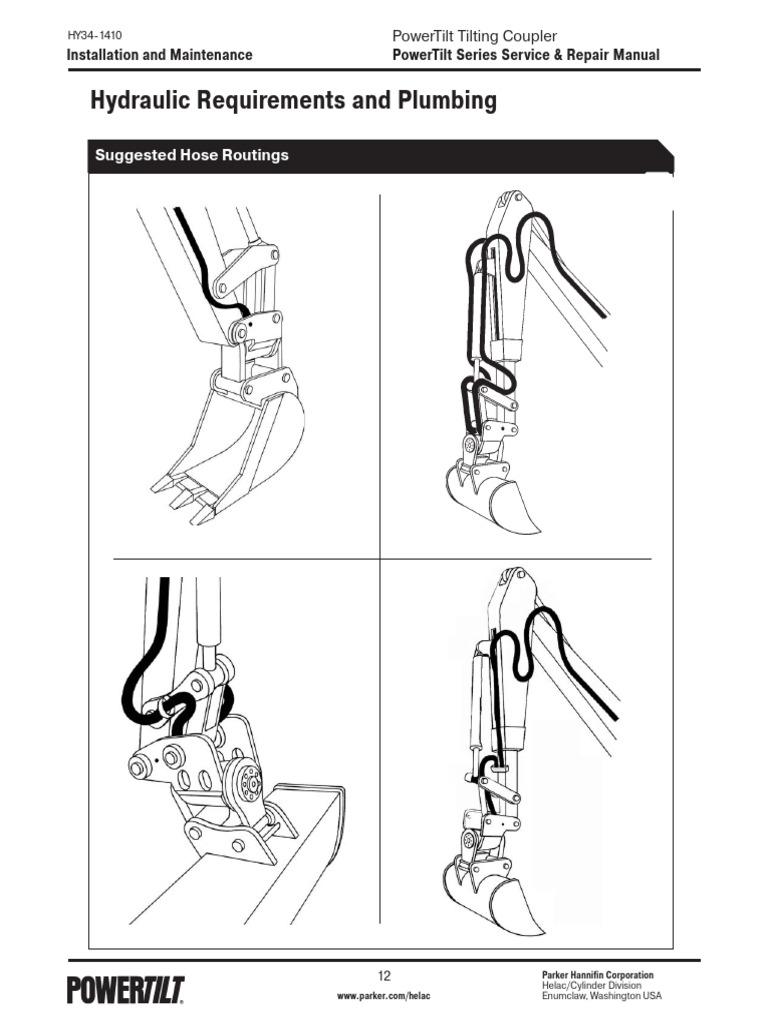 HY34-1410
Installation and Maintenance

PowerTilt Tilting Coupler
PowerTilt Series Service & Repair Manual

Hydraulic Requirements and Plumbing

Suggested Hose Routings

POWERTILT

12

www.parker.com/helac

Parker Hannifin Corporation
Helac/Cylinder Division
Enumclaw, Washington USA