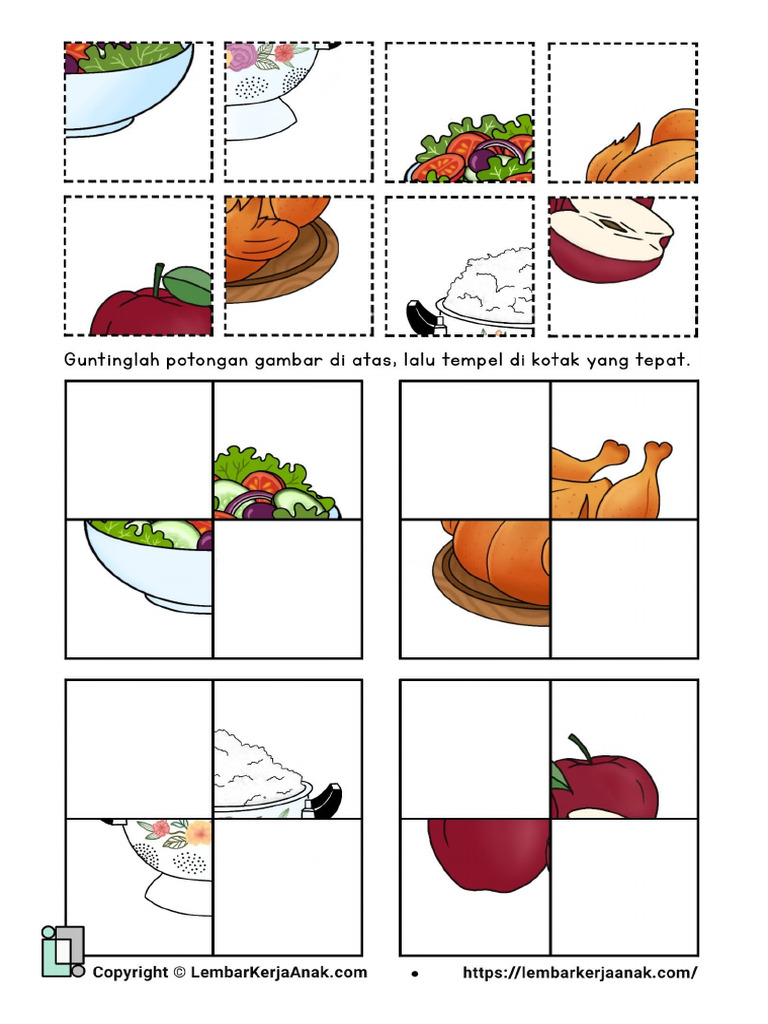 Guntinglah potongan gambar di atas, lalu tempel di kotak yang tepat.

Copyright © LembarKerjaAnak.com • https://lembarkerjaanak.com/