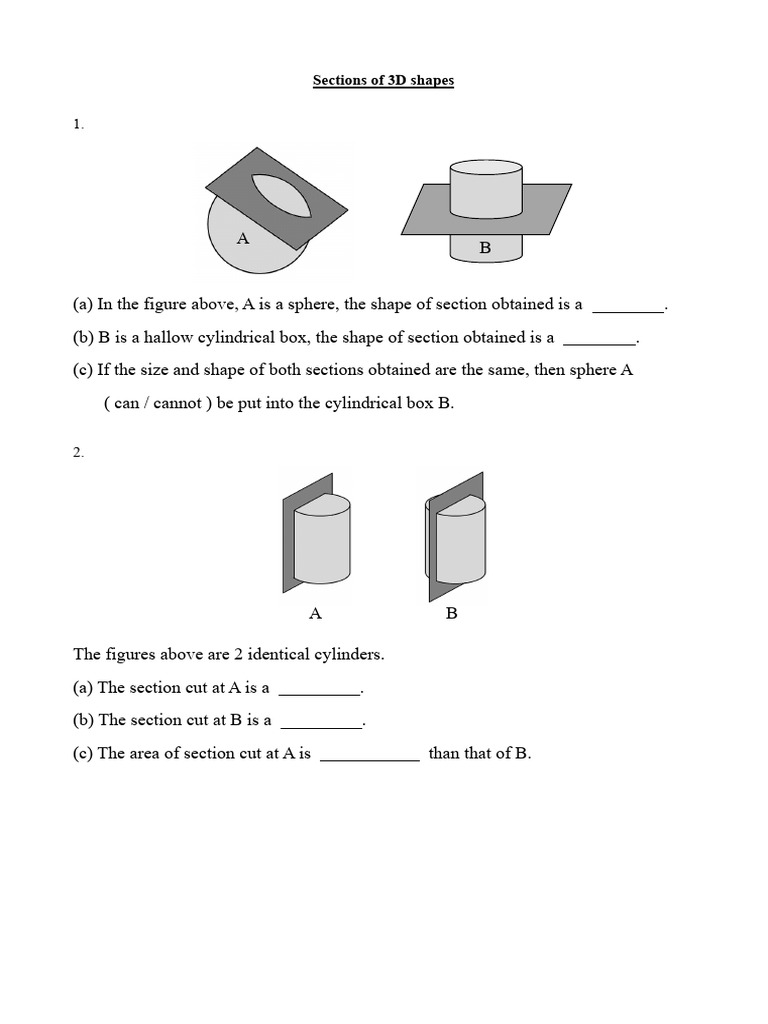 Sections of 3D shapes

1.

A

B

(a) In the figure above, A is a sphere, the shape of section obtained is a ________.

(b) B is a hallow cylindrical box, the shape of section obtained is a ________.

(c) If the size and shape of both sections obtained are the same, then sphere A ( can / cannot ) be put into the cylindrical box B.

2.

A

B

The figures above are 2 identical cylinders.

(a) The section cut at A is a _________.

(b) The section cut at B is a _________.

(c) The area of section cut at A is ___________ than that of B.