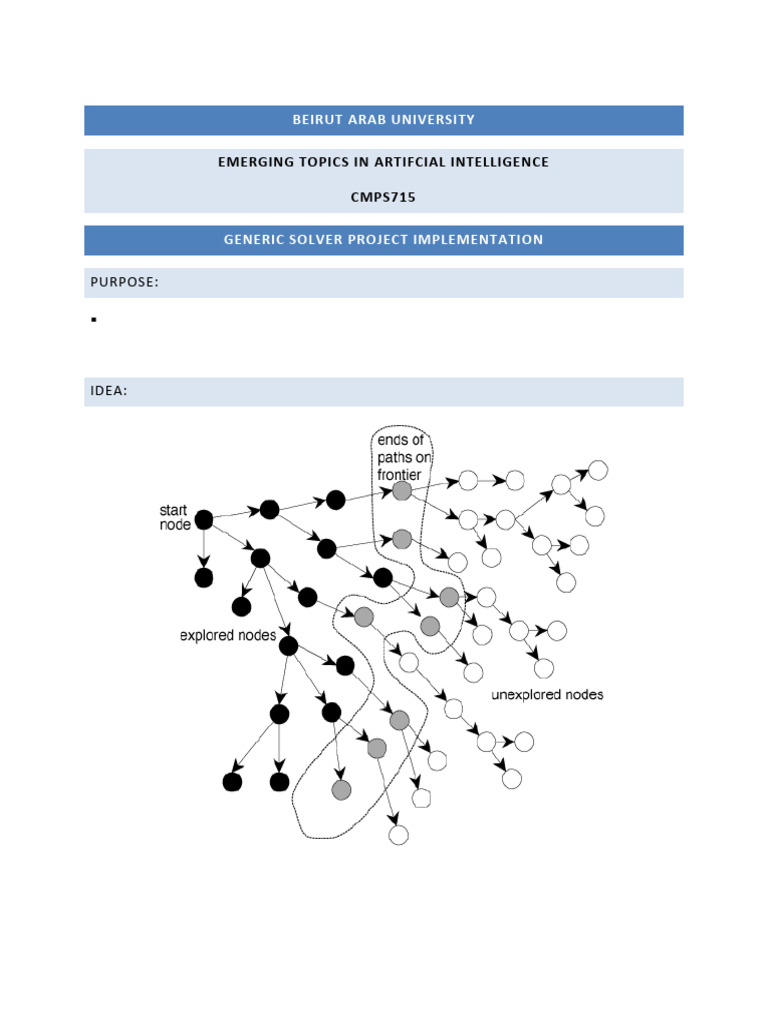 BEIRUT ARAB UNIVERSITY

EMERGING TOPICS IN ARTIFCIAL INTELLIGENCE

CMPS715

GENERIC SOLVER PROJECT IMPLEMENTATION

PURPOSE:

▪

IDEA:

ends of paths on frontier

start node

explored nodes

unexplored nodes