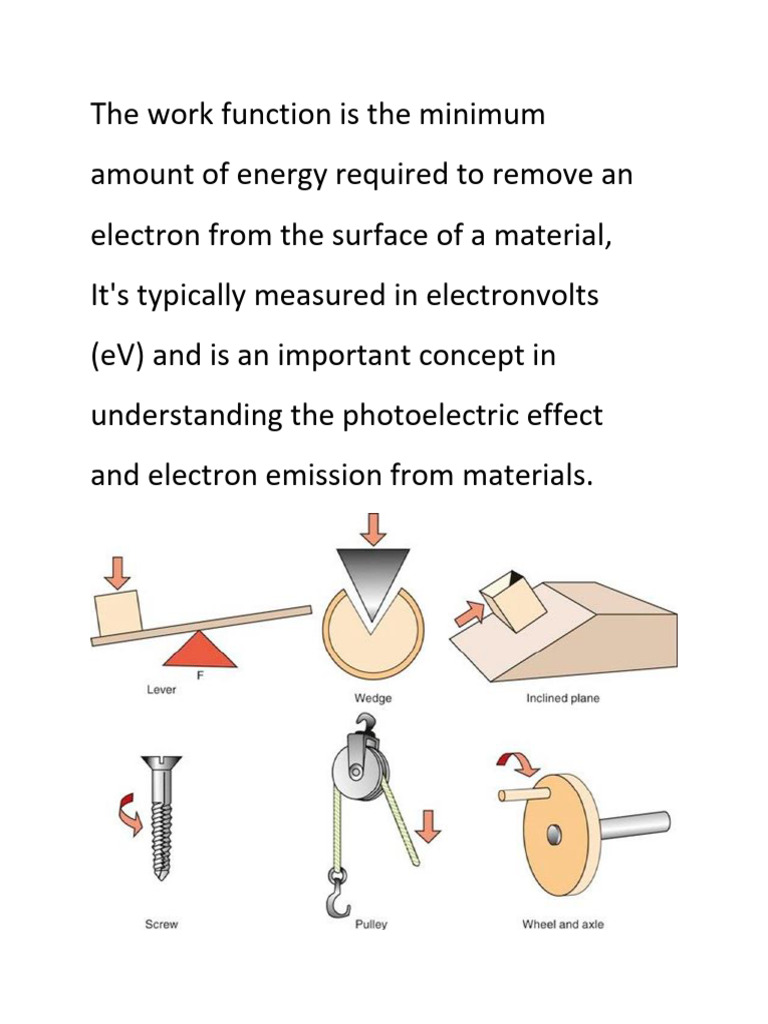 The work function is the minimum amount of energy required to remove an electron from the surface of a material, It's typically measured in electronvolts (eV) and is an important concept in understanding the photoelectric effect and electron emission from materials.

F

Lever

Wedge

Inclined plane

Screw

Pulley

Wheel and axle