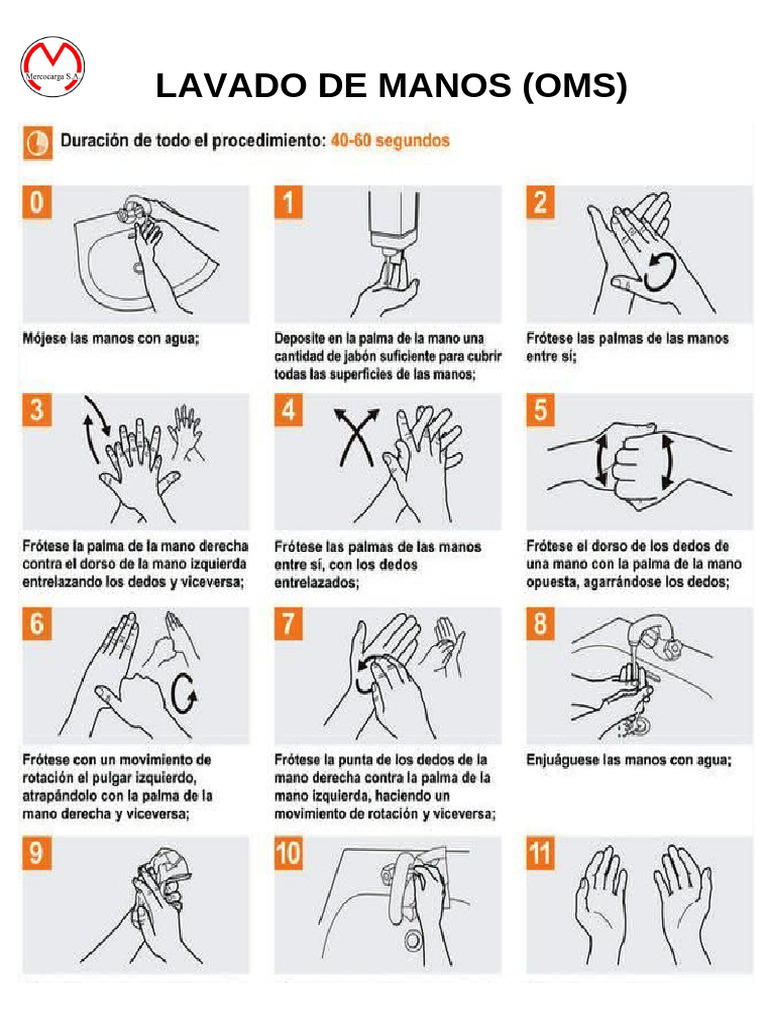 Mercocarga S.A.

LAVADO DE MANOS (OMS)

Duración de todo el procedimiento: 40-60 segundos

0
Mójese las manos con agua;

1
Deposite en la palma de la mano una cantidad de jabón suficiente para cubrir todas las superficies de las manos;

2
Frótese las palmas de las manos entre sí;

3
Frótese la palma de la mano derecha contra el dorso de la mano izquierda entrelazando los dedos y viceversa;

4
Frótese las palmas de las manos entre sí, con los dedos entrelazados;

5
Frótese el dorso de los dedos de una mano con la palma de la mano opuesta, agarrándose los dedos;

6
Frótese con un movimiento de rotación el pulgar izquierdo, atrapándolo con la palma de la mano derecha y viceversa;

7
Frótese la punta de los dedos de la mano derecha contra la palma de la mano izquierda, haciendo un movimiento de rotación y viceversa;

8
Enjuáguese las manos con agua;

9

10

11