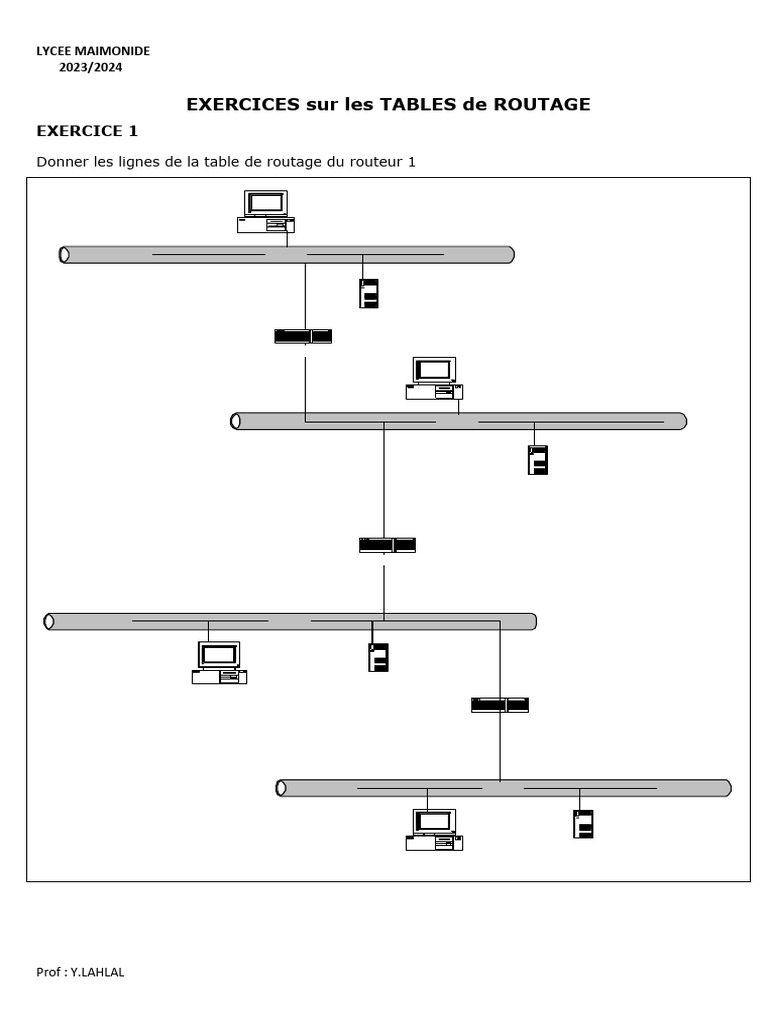 LYCEE MAIMONIDE
2023/2024

EXERCICES sur les TABLES de ROUTAGE

EXERCICE 1

Donner les lignes de la table de routage du routeur 1

Prof : Y.LAHLAL