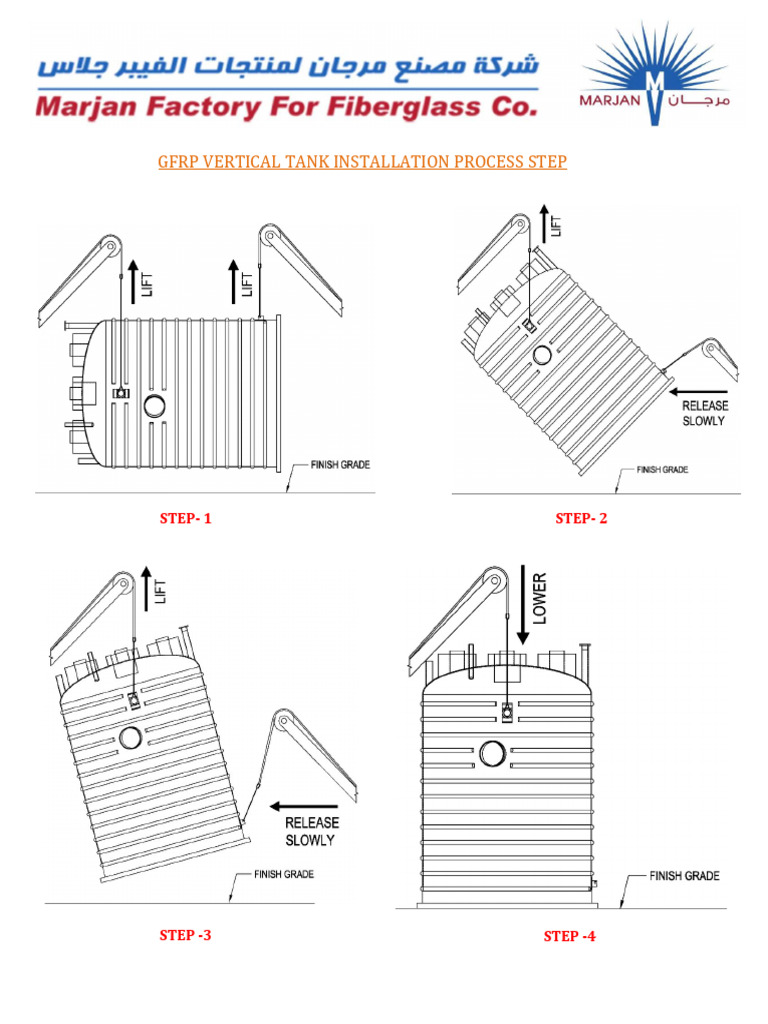 شركة مصنع مرجان لمنتجات الفيبر جلاس
Marjan Factory For Fiberglass Co.

MARJAN مرجـــان

GFRP VERTICAL TANK INSTALLATION PROCESS STEP

LIFT
LIFT
FINISH GRADE

STEP- 1

LIFT
RELEASE SLOWLY
FINISH GRADE

STEP- 2

LIFT
RELEASE SLOWLY
FINISH GRADE

STEP -3

LOWER
FINISH GRADE

STEP -4