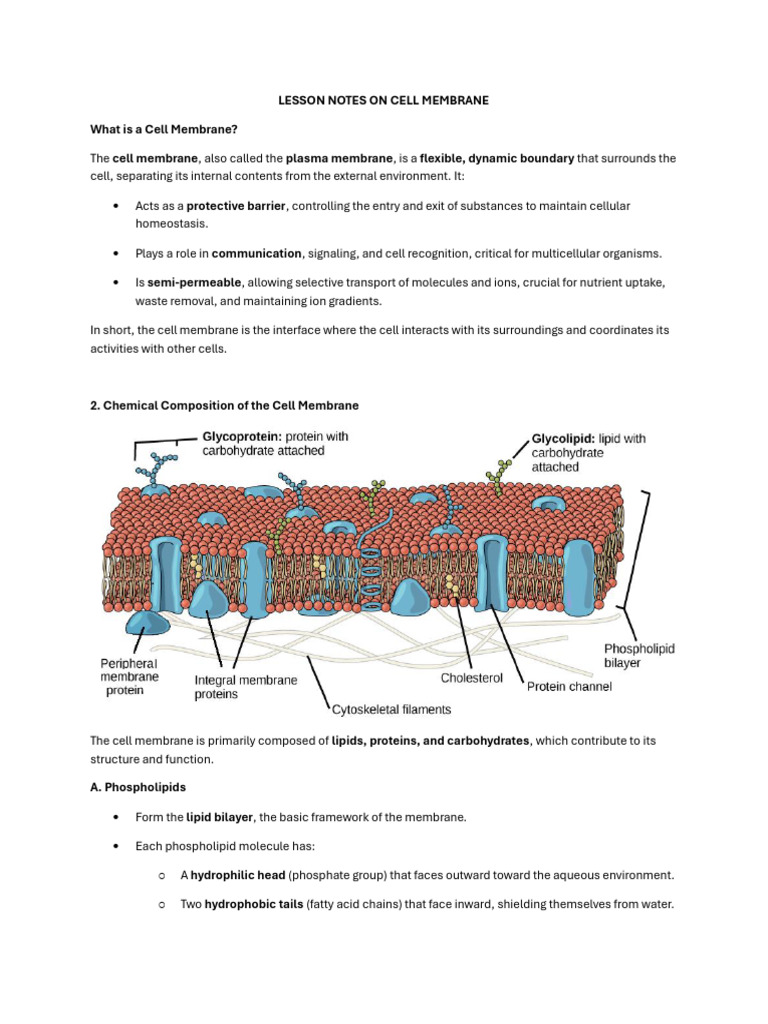 LESSON NOTES ON CELL MEMBRANE

What is a Cell Membrane?

The cell membrane, also called the plasma membrane, is a flexible, dynamic boundary that surrounds the cell, separating its internal contents from the external environment. It:

• Acts as a protective barrier, controlling the entry and exit of substances to maintain cellular homeostasis.

• Plays a role in communication, signaling, and cell recognition, critical for multicellular organisms.

• Is semi-permeable, allowing selective transport of molecules and ions, crucial for nutrient uptake, waste removal, and maintaining ion gradients.

In short, the cell membrane is the interface where the cell interacts with its surroundings and coordinates its activities with other cells.

2. Chemical Composition of the Cell Membrane

Glycoprotein: protein with carbohydrate attached

Glycolipid: lipid with carbohydrate attached

Peripheral membrane protein

Integral membrane proteins

Cytoskeletal filaments

Cholesterol

Protein channel

Phospholipid bilayer

The cell membrane is primarily composed of lipids, proteins, and carbohydrates, which contribute to its structure and function.

A. Phospholipids

• Form the lipid bilayer, the basic framework of the membrane.

• Each phospholipid molecule has:

○ A hydrophilic head (phosphate group) that faces outward toward the aqueous environment.

○ Two hydrophobic tails (fatty acid chains) that face inward, shielding themselves from water.